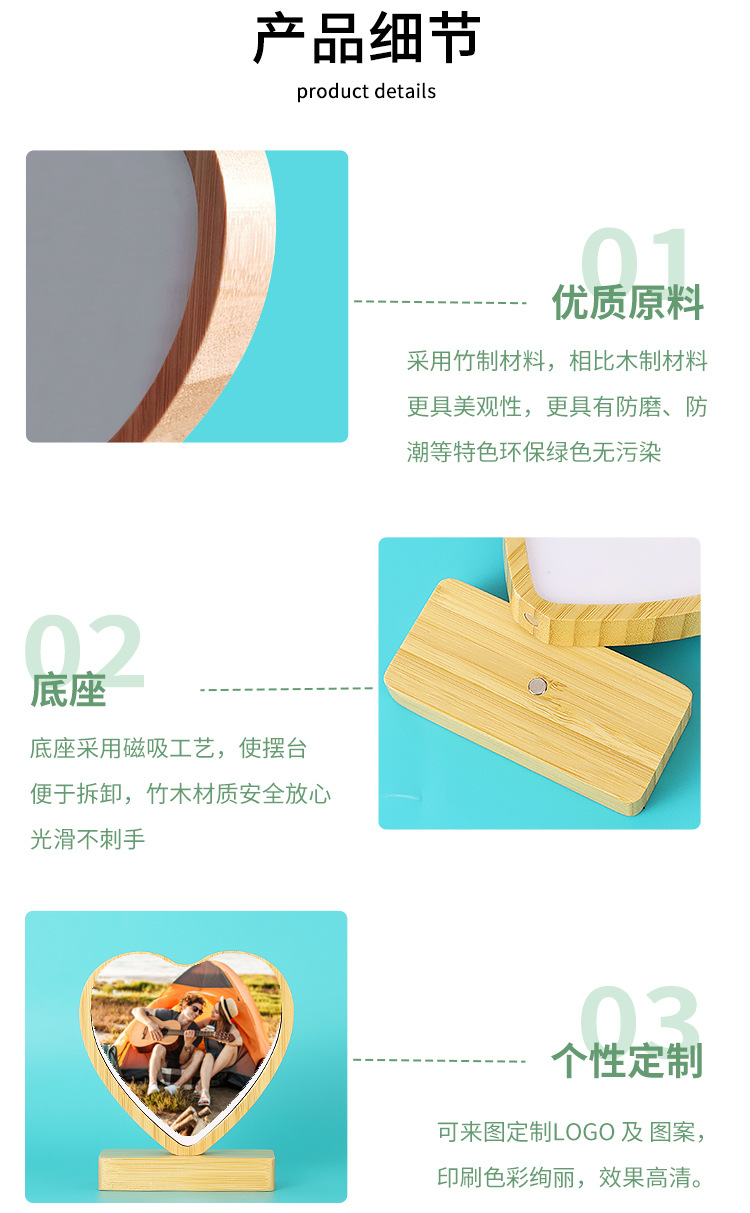 产品细节
product details

01
优质原料
采用竹制材料，相比木制材料更具美观性，更具有防磨、防潮等特色环保绿色无污染

02
底座
底座采用磁吸工艺，使摆台便于拆卸，竹木材质安全放心光滑不刺手

03
个性定制
可来图定制LOGO 及 图案，印刷色彩绚丽，效果高清。