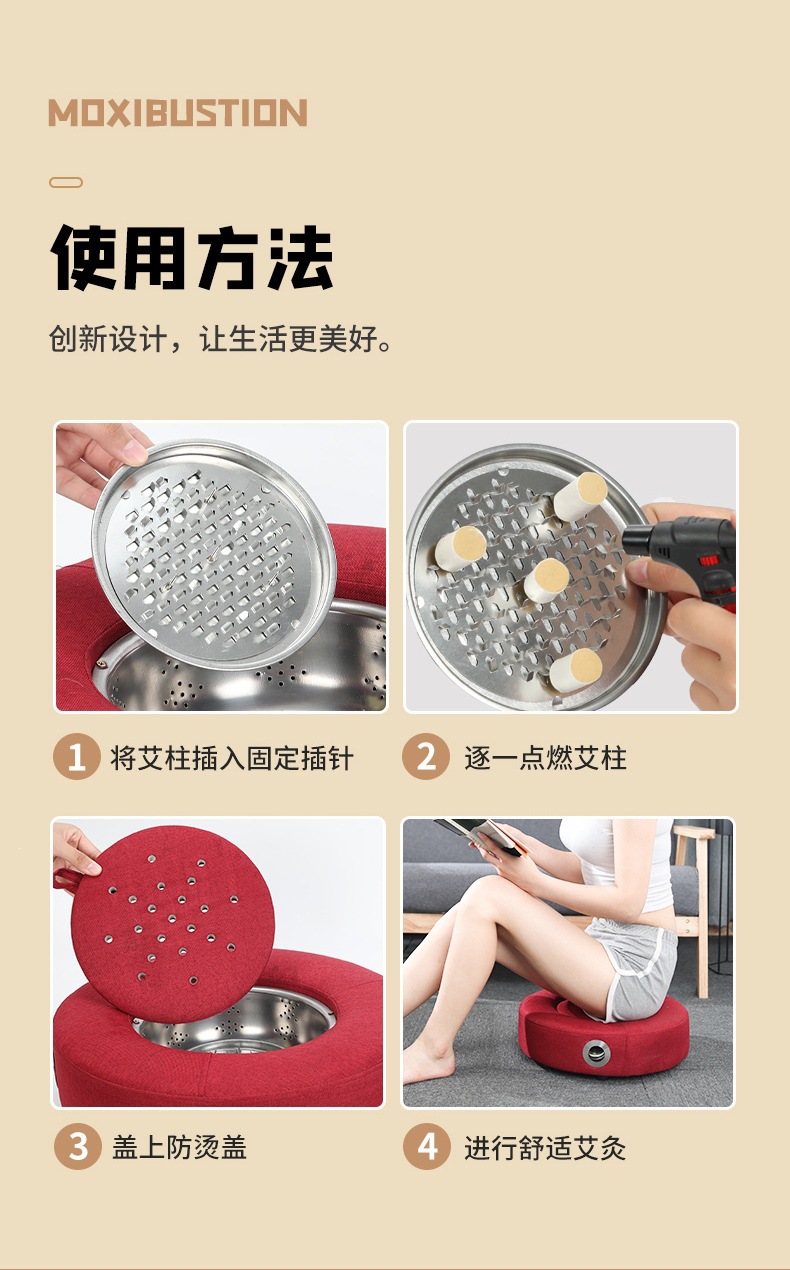 MOXIBUSTION

使用方法

创新设计，让生活更美好。

1 将艾柱插入固定插针

2 逐一点燃艾柱

3 盖上防烫盖

4 进行舒适艾灸