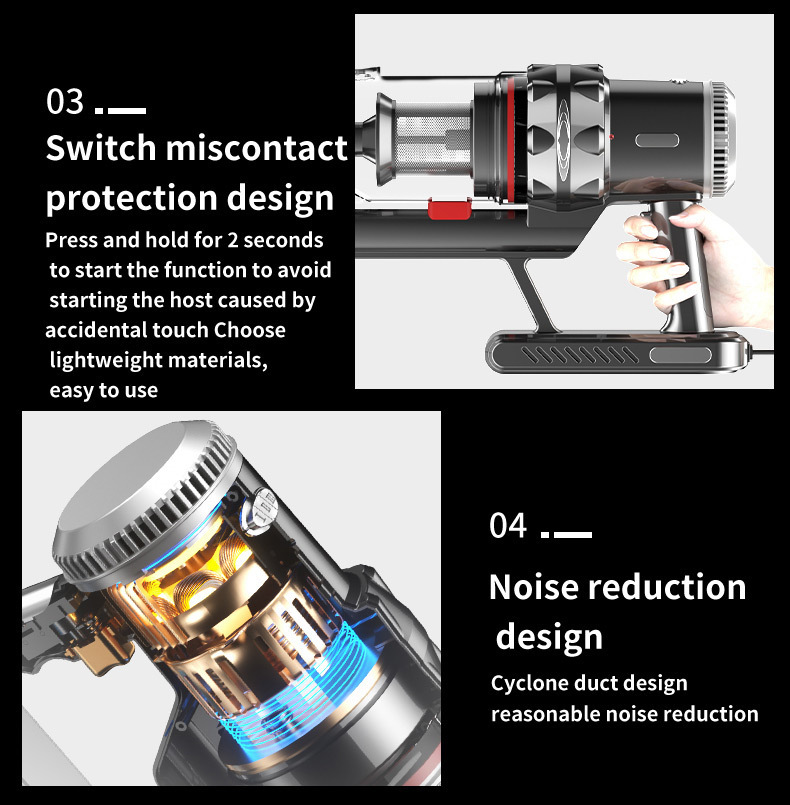 03

Switch miscontact protection design

Press and hold for 2 seconds to start the function to avoid starting the host caused by accidental touch Choose lightweight materials, easy to use

04

Noise reduction design

Cyclone duct design reasonable noise reduction