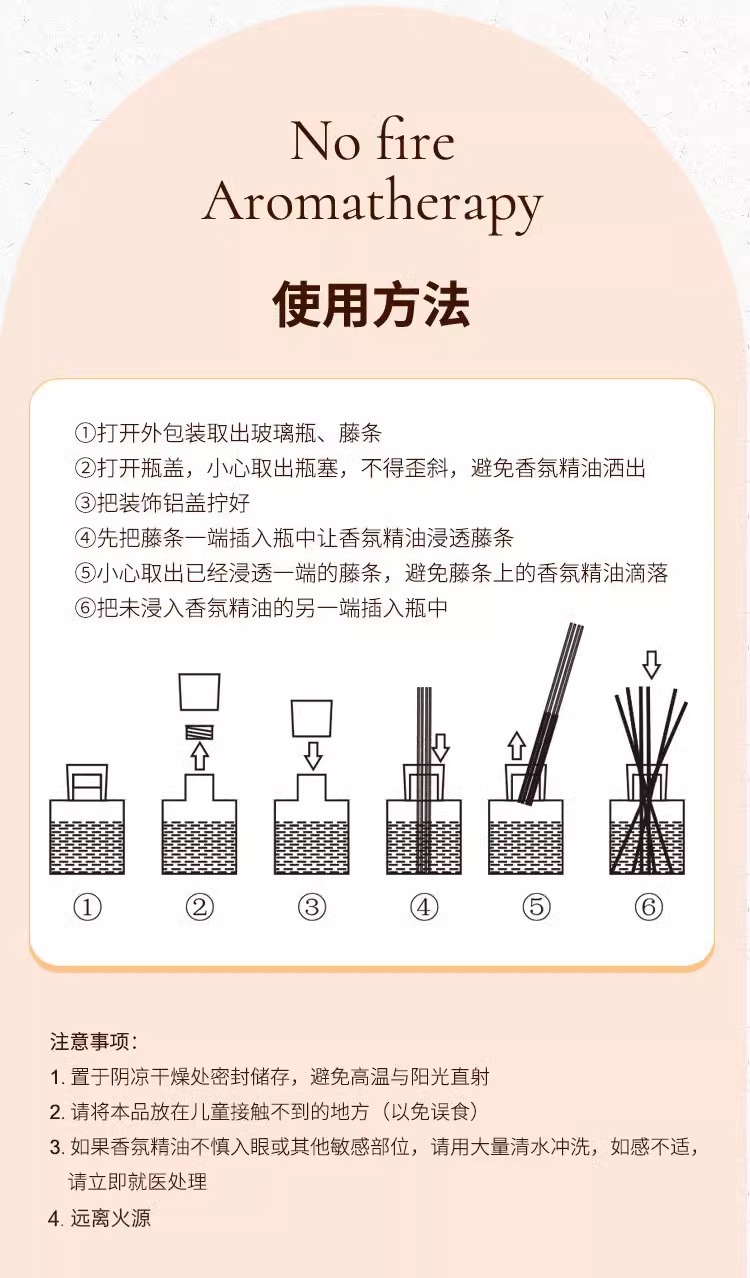 No fire
Aromatherapy

使用方法

①打开外包装取出玻璃瓶、藤条
②打开瓶盖，小心取出瓶塞，不得歪斜，避免香氛精油洒出
③把装饰铝盖拧好
④先把藤条一端插入瓶中让香氛精油浸透藤条
⑤小心取出已经浸透一端的藤条，避免藤条上的香氛精油滴落
⑥把未浸入香氛精油的另一端插入瓶中

① ② ③ ④ ⑤ ⑥

注意事项：
1. 置于阴凉干燥处密封储存，避免高温与阳光直射
2. 请将本品放在儿童接触不到的地方（以免误食）
3. 如果香氛精油不慎入眼或其他敏感部位，请用大量清水冲洗，如感不适，请立即就医处理
4. 远离火源