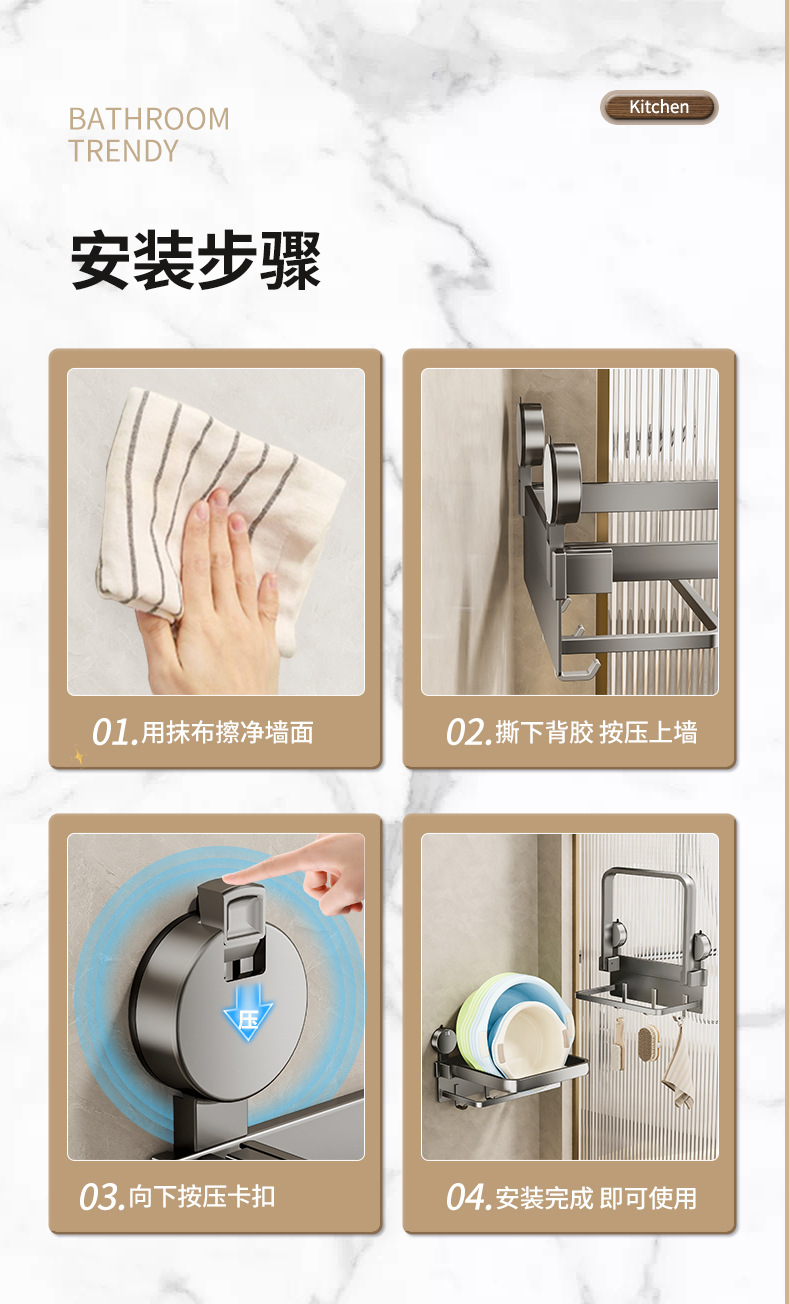 BATHROOM
TRENDY

Kitchen

安装步骤

01.用抹布擦净墙面

02.撕下背胶 按压上墙

压

03.向下按压卡扣

04.安装完成 即可使用