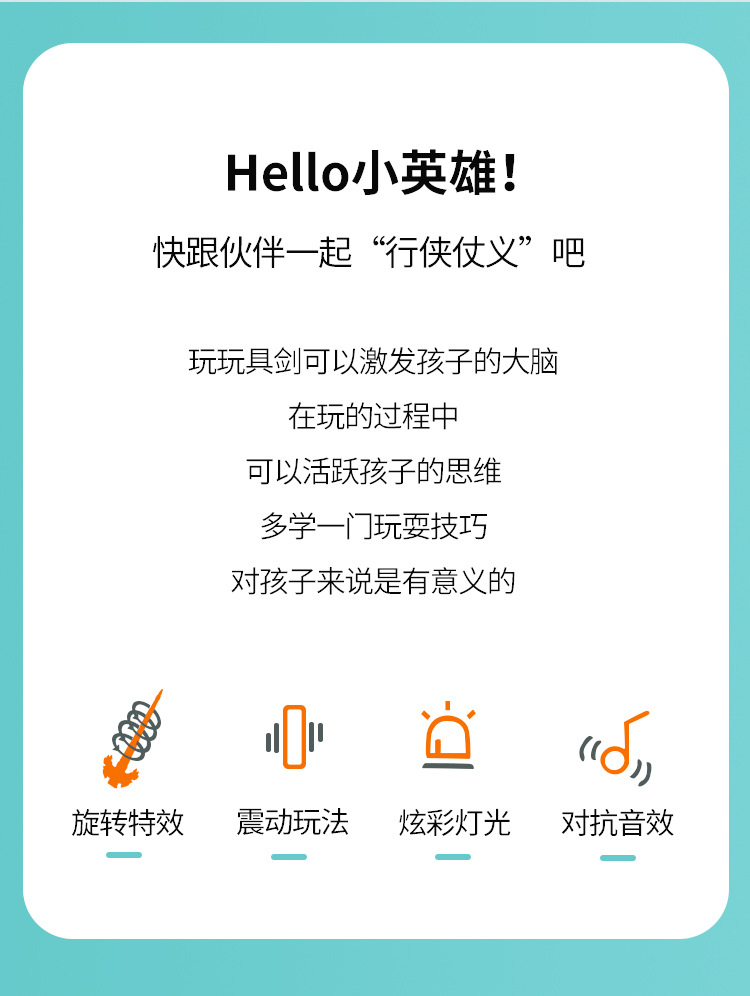 Hello小英雄！

快跟伙伴一起“行侠仗义”吧

玩玩具剑可以激发孩子的大脑

在玩的过程中

可以活跃孩子的思维

多学一门玩耍技巧

对孩子来说是有意义的

旋转特效

震动玩法

炫彩灯光

对抗音效