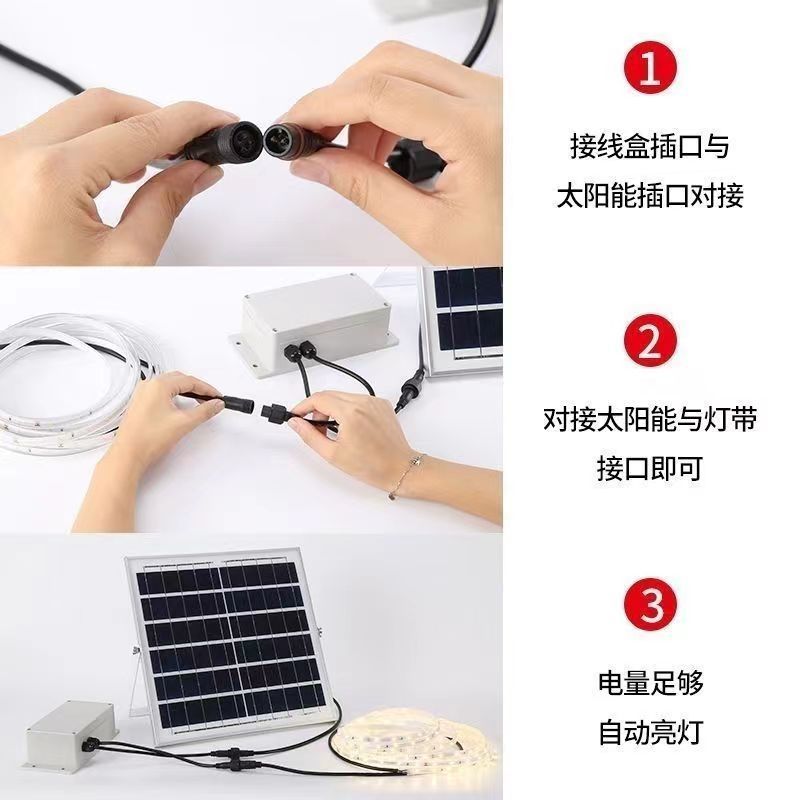 1

接线盒插口与
太阳能插口对接

2

对接太阳能与灯带
接口即可

3

电量足够
自动亮灯