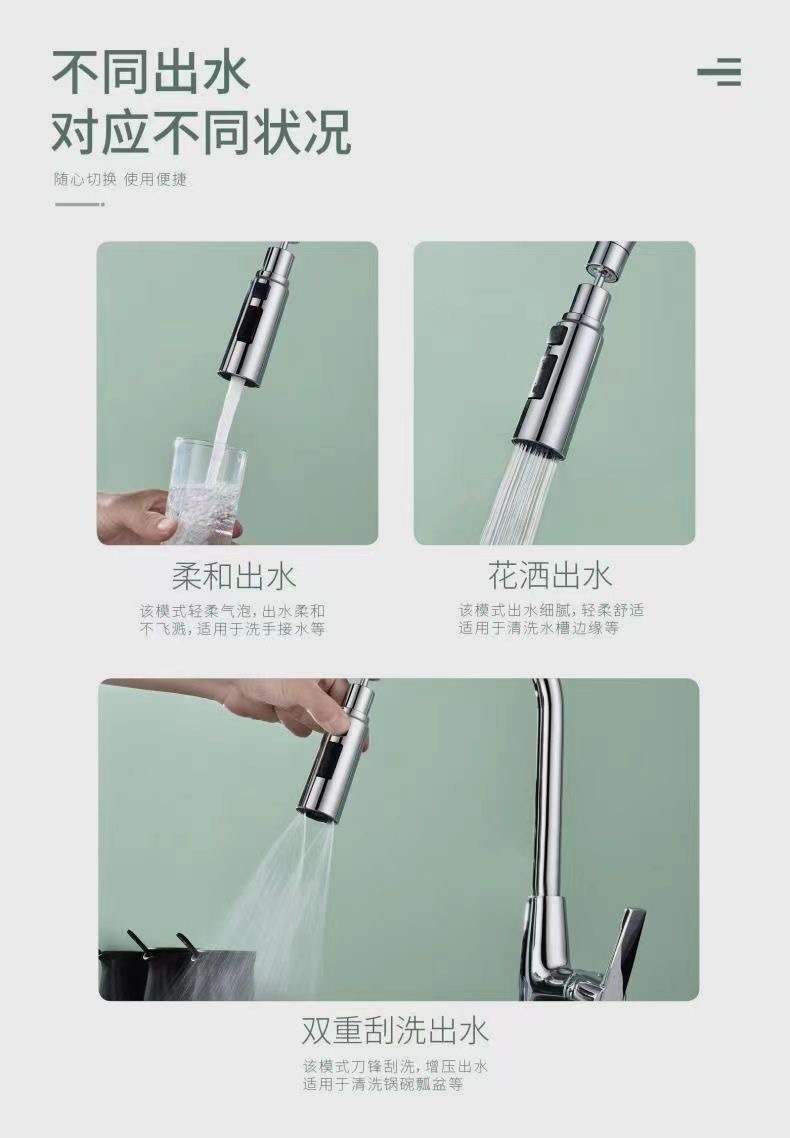 不同出水
对应不同状况

随心切换 使用便捷

柔和出水

该模式轻柔气泡，出水柔和不飞溅，适用于洗手接水等

花洒出水

该模式出水细腻，轻柔舒适适用于清洗水槽边缘等

双重刮洗出水

该模式刀锋刮洗，增压出水适用于清洗锅碗瓢盆等