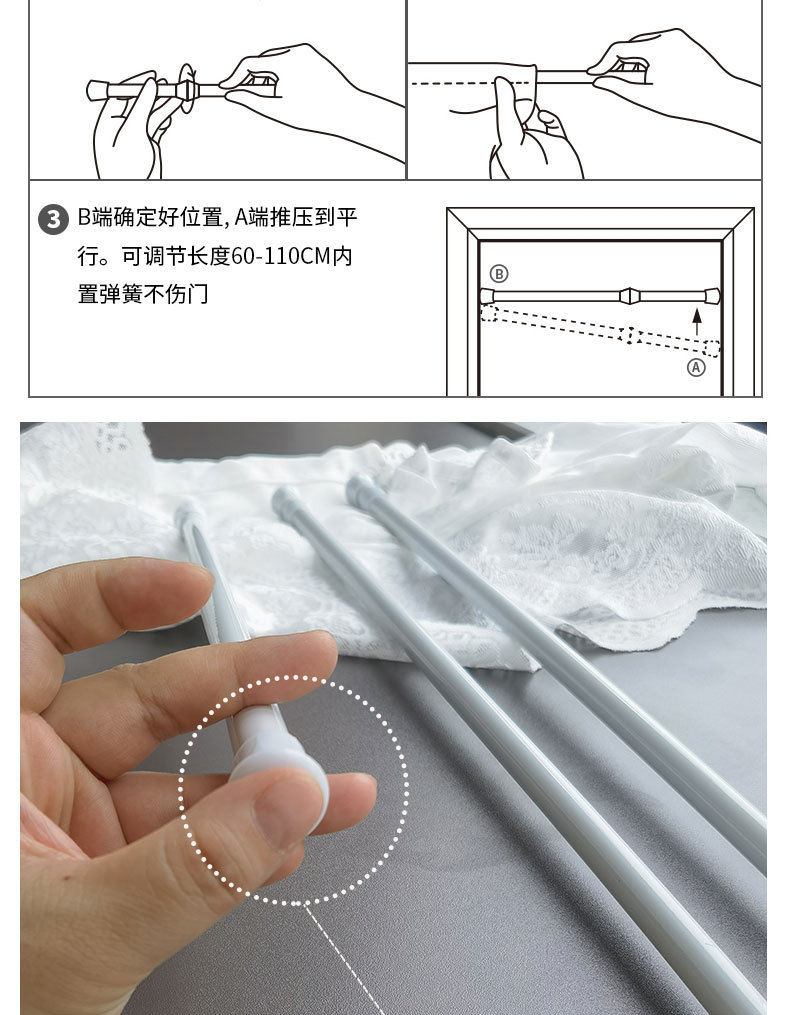 3 B端确定好位置, A端推压到平行。可调节长度60-110CM内置弹簧不伤门

B

A