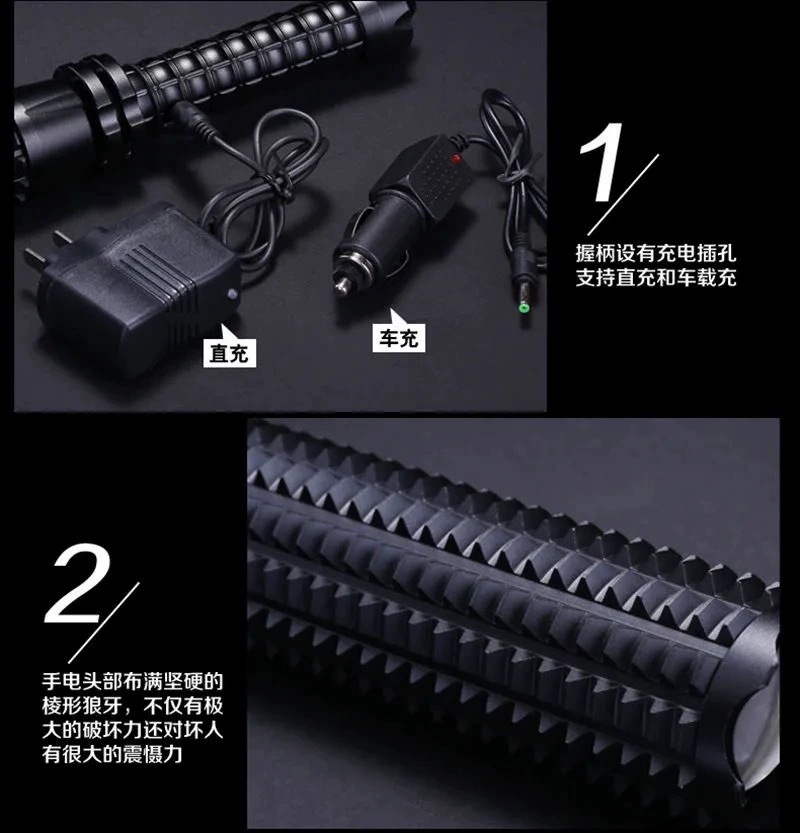 直充

车充

1

握柄设有充电插孔
支持直充和车载充

2

手电头部布满坚硬的棱形狼牙，不仅有极大的破坏力还对坏人有很大的震慑力