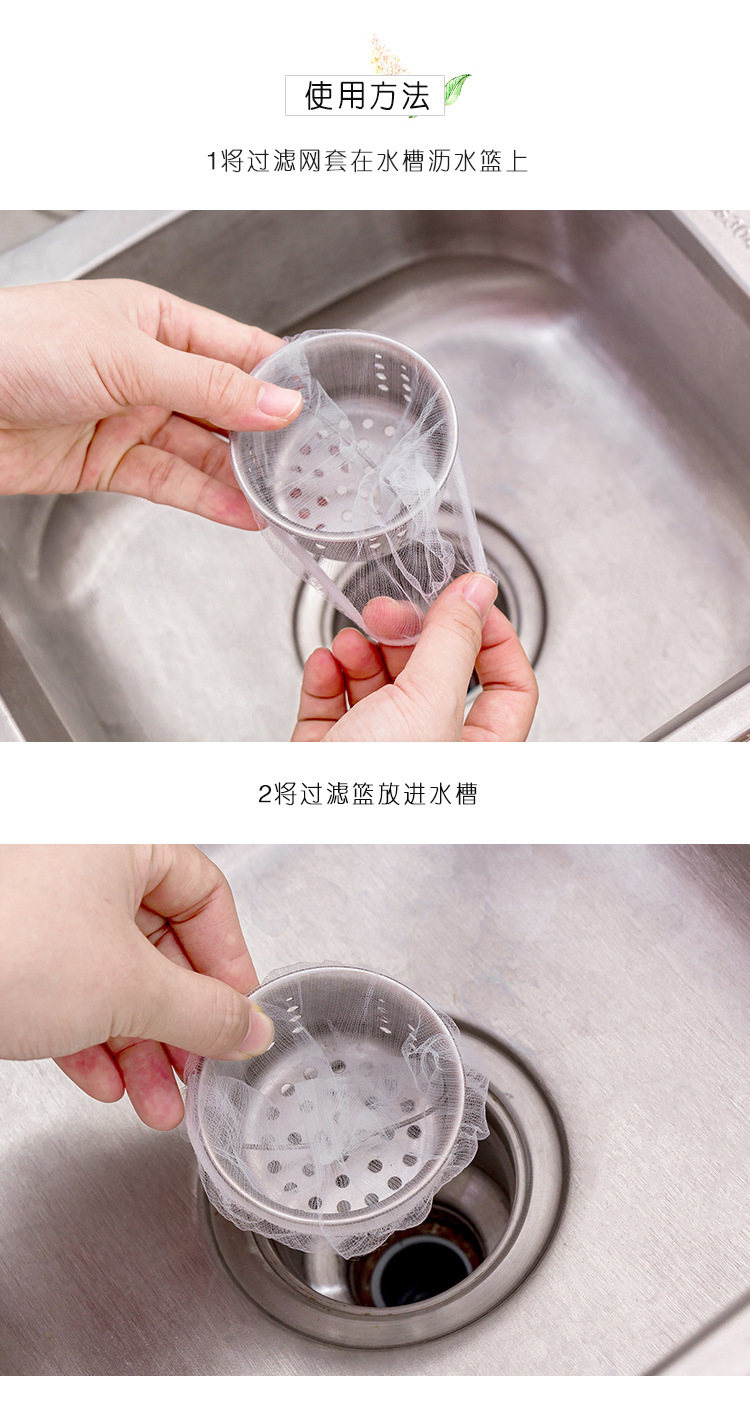 使用方法

1将过滤网套在水槽沥水篮上

2将过滤篮放进水槽