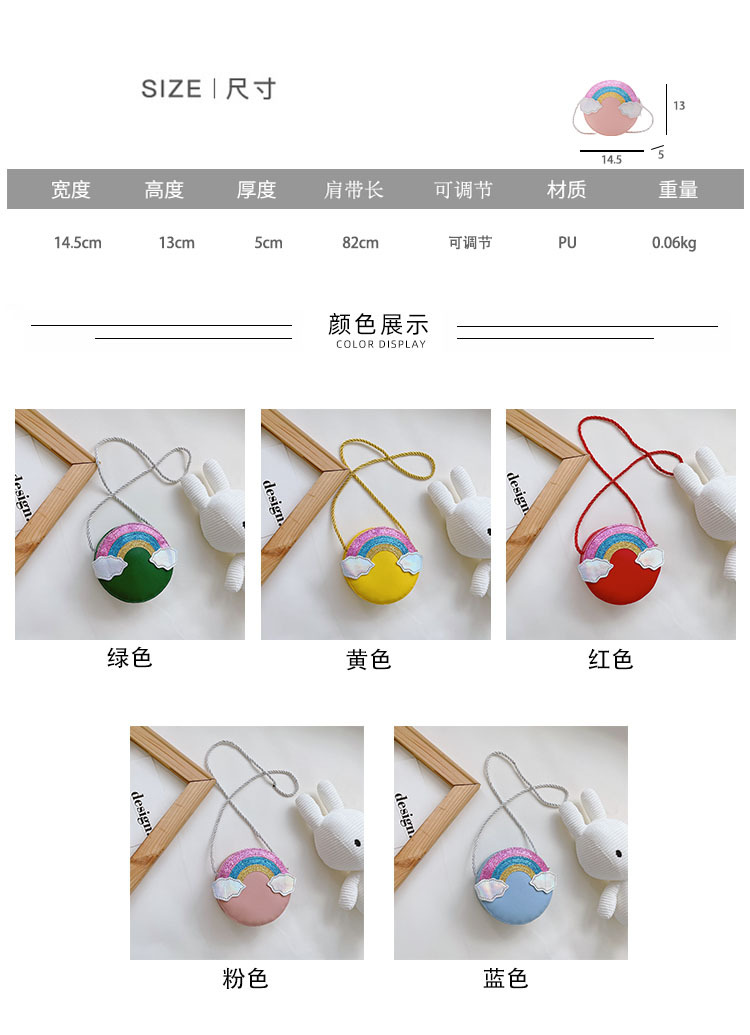 SIZE | 尺寸

13

14.5

5

| 宽度 | 高度 | 厚度 | 肩带长 | 可调节 | 材质 | 重量 |
|---|---|---|---|---|---|---|
| 14.5cm | 13cm | 5cm | 82cm | 可调节 | PU | 0.06kg |

颜色展示
COLOR DISPLAY

design

绿色

design

黄色

design

红色

design

粉色

design

蓝色