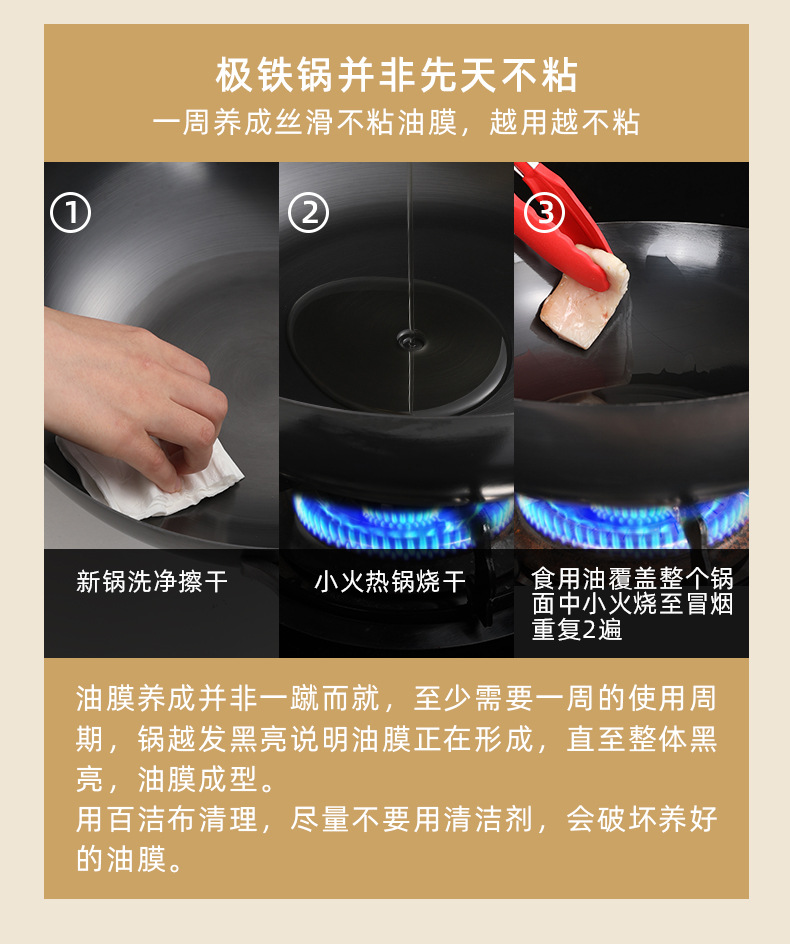 极铁锅并非先天不粘
一周养成丝滑不粘油膜，越用越不粘

①
新锅洗净擦干

②
小火热锅烧干

③
食用油覆盖整个锅面中小火烧至冒烟重复2遍

油膜养成并非一蹴而就，至少需要一周的使用周期，锅越发黑亮说明油膜正在形成，直至整体黑亮，油膜成型。
用百洁布清理，尽量不要用清洁剂，会破坏养好的油膜。