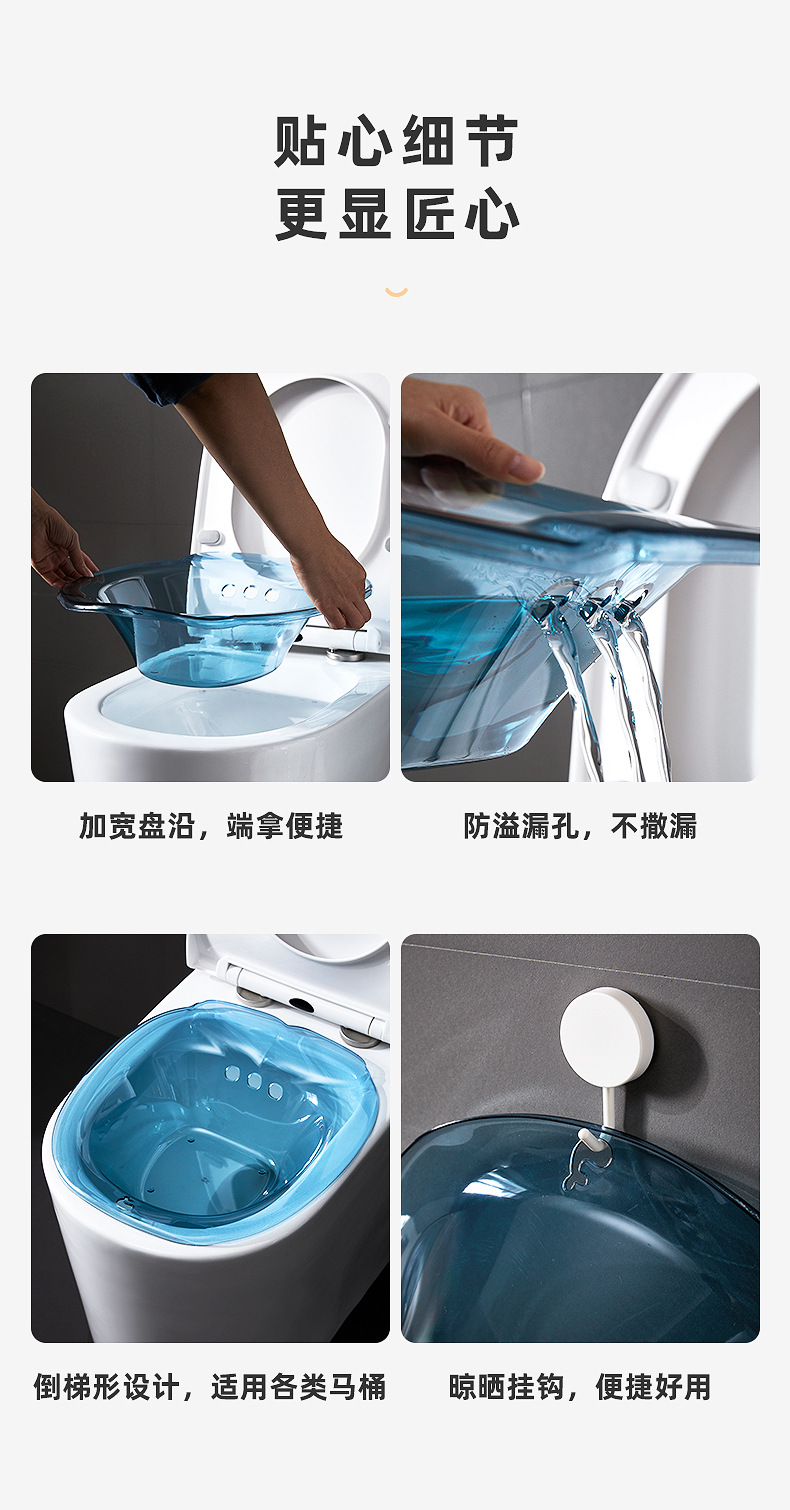 贴心细节
更显匠心

加宽盘沿，端拿便捷

防溢漏孔，不撒漏

倒梯形设计，适用各类马桶

晾晒挂钩，便捷好用