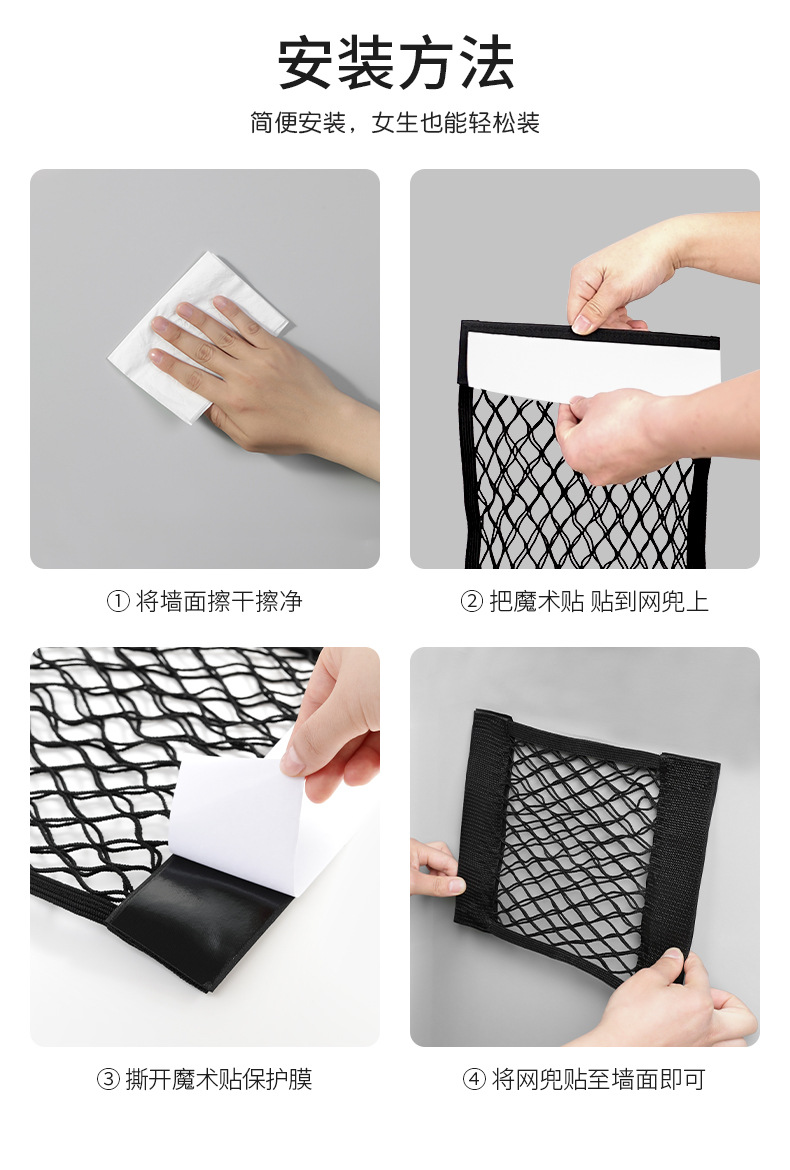 安装方法

简便安装，女生也能轻松装

① 将墙面擦干擦净

② 把魔术贴 贴到网兜上

③ 撕开魔术贴保护膜

④ 将网兜贴至墙面即可