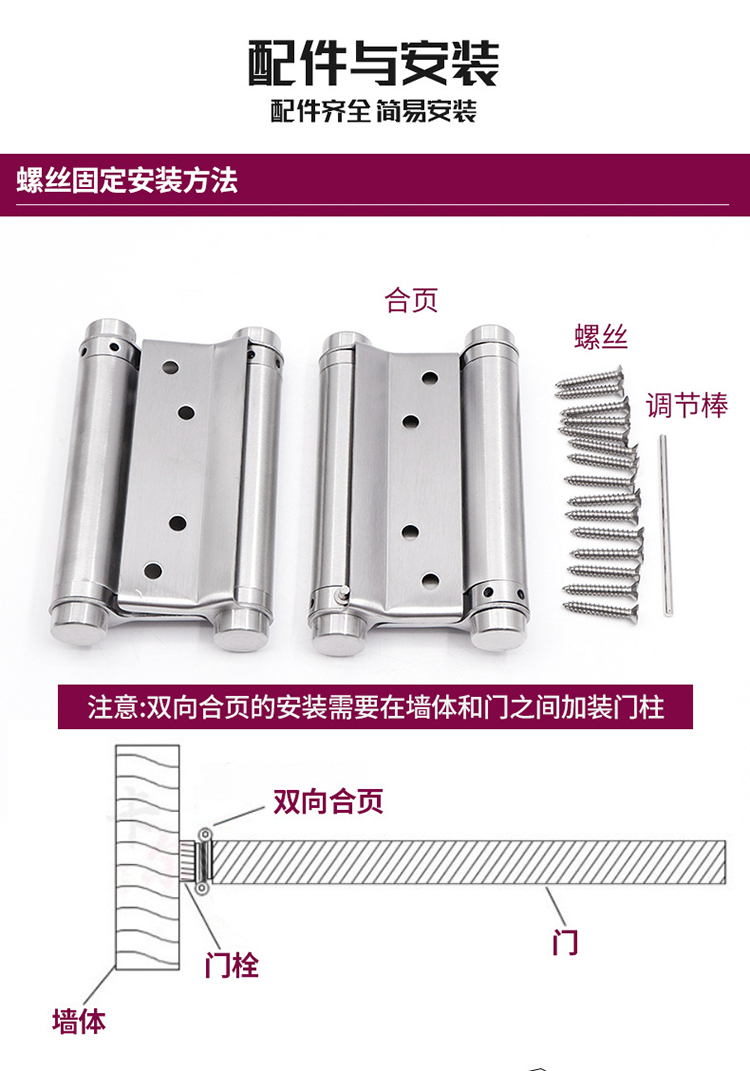 配件与安装

配件齐全 简易安装

螺丝固定安装方法

合页

螺丝

调节棒

注意:双向合页的安装需要在墙体和门之间加装门柱

双向合页

门栓

门

墙体