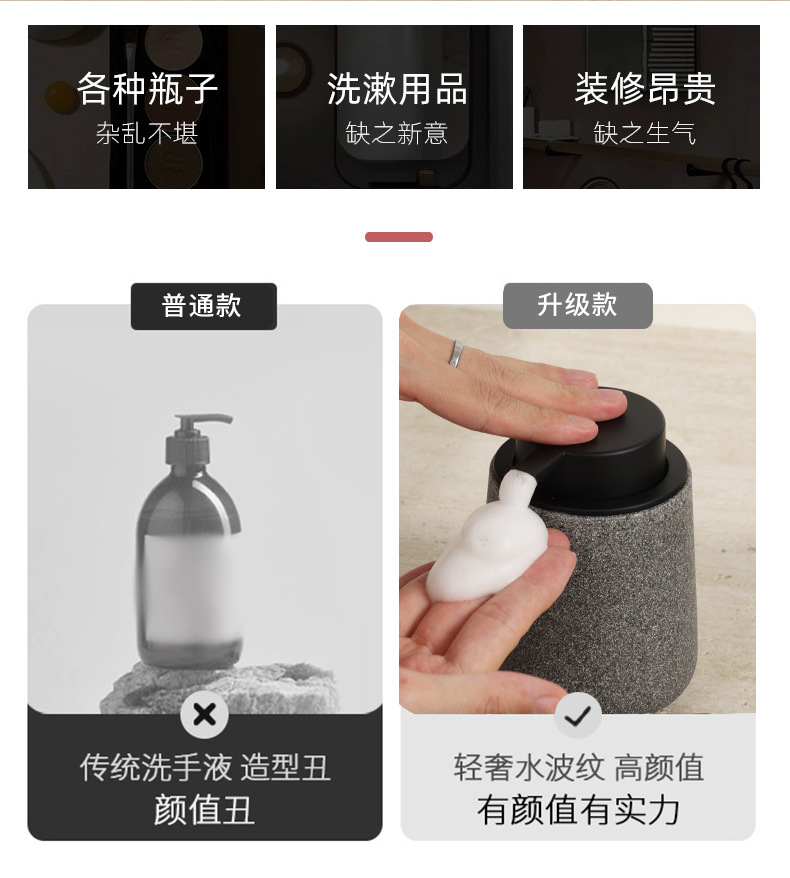 各种瓶子
杂乱不堪

洗漱用品
缺之新意

装修昂贵
缺之生气

普通款

传统洗手液 造型丑
颜值丑

升级款

轻奢水波纹 高颜值
有颜值有实力