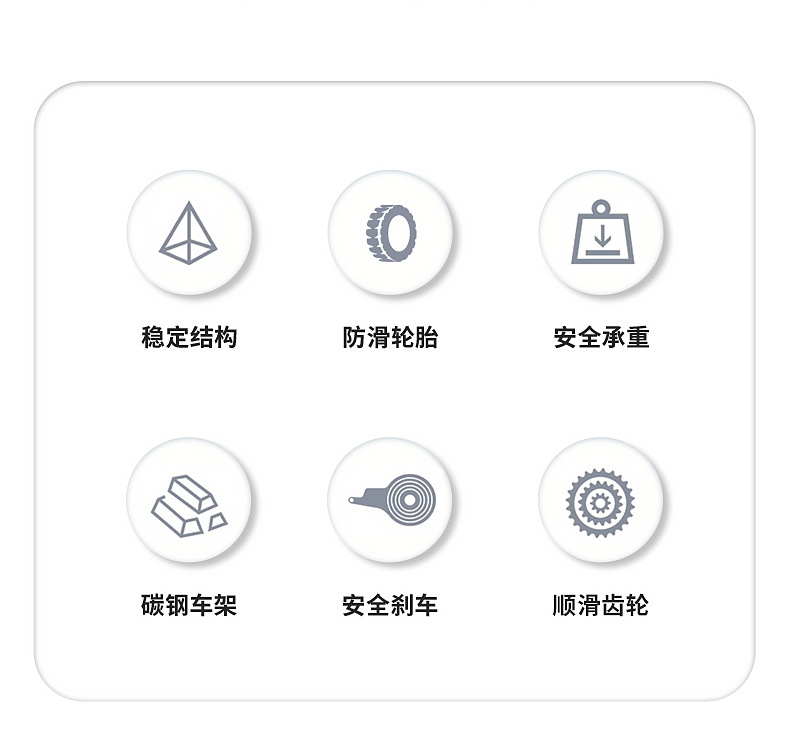 稳定结构

防滑轮胎

安全承重

碳钢车架

安全刹车

顺滑齿轮