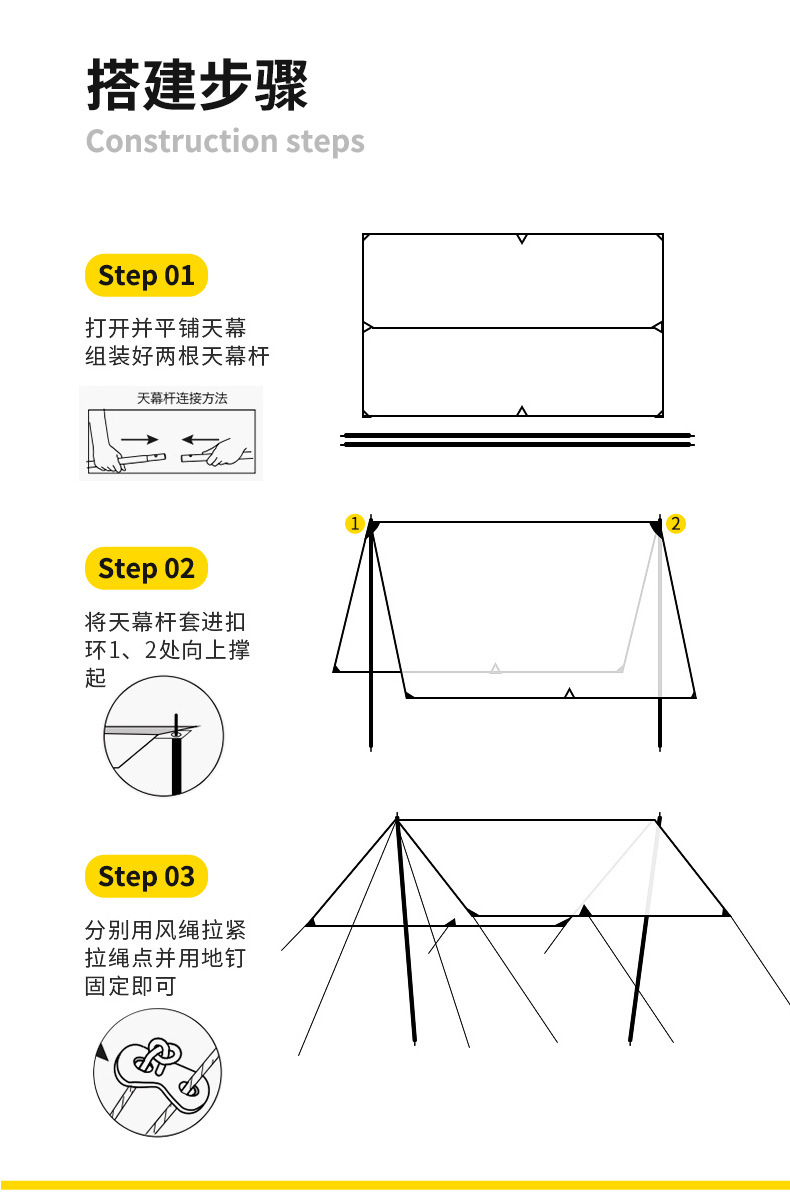 搭建步骤
Construction steps

Step 01

打开并平铺天幕
组装好两根天幕杆

天幕杆连接方法

Step 02

将天幕杆套进扣环1、2处向上撑起

1

2

Step 03

分别用风绳拉紧拉绳点并用地钉固定即可