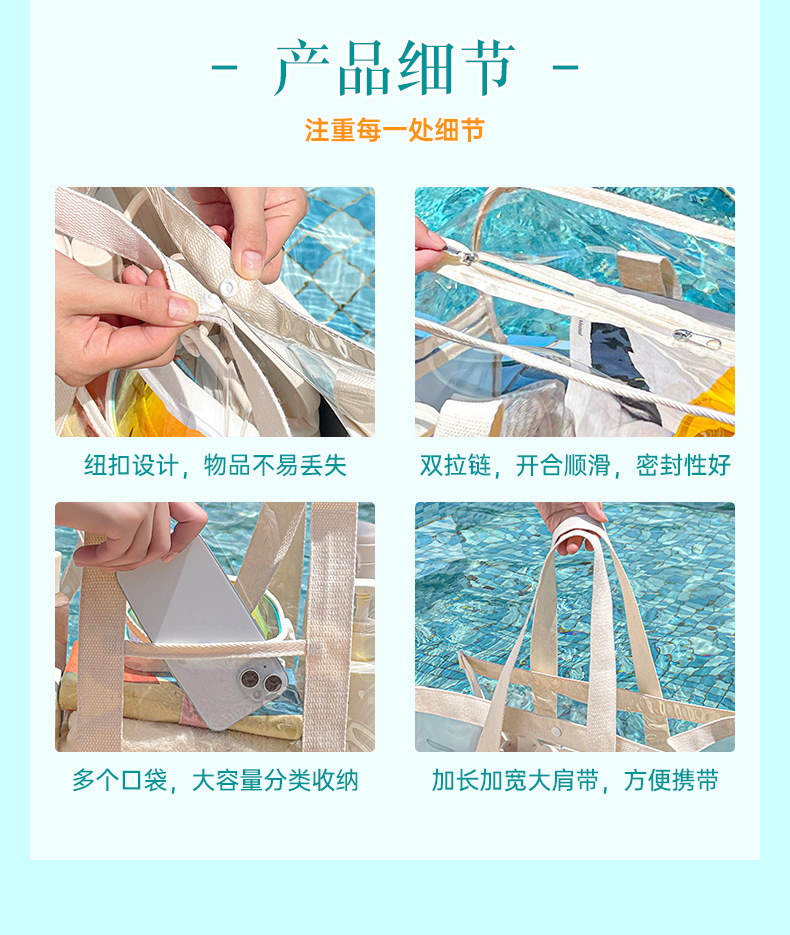 - 产品细节 -

注重每一处细节

纽扣设计，物品不易丢失

双拉链，开合顺滑，密封性好

多个口袋，大容量分类收纳

加长加宽大肩带，方便携带