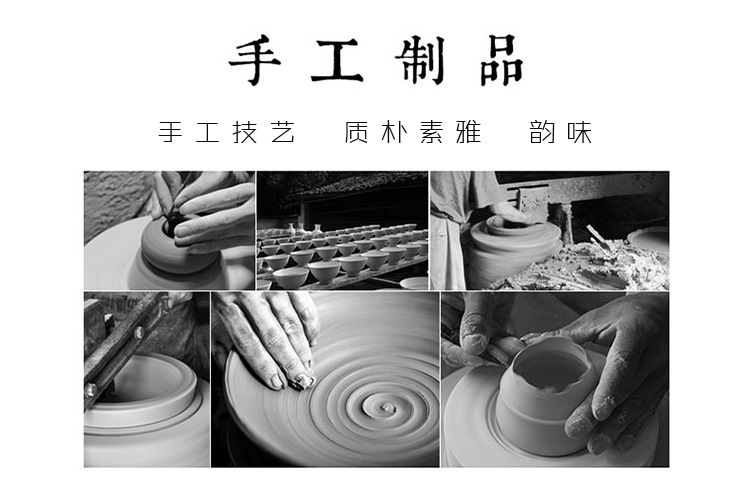 手工制品

手工技艺　质朴素雅　韵味