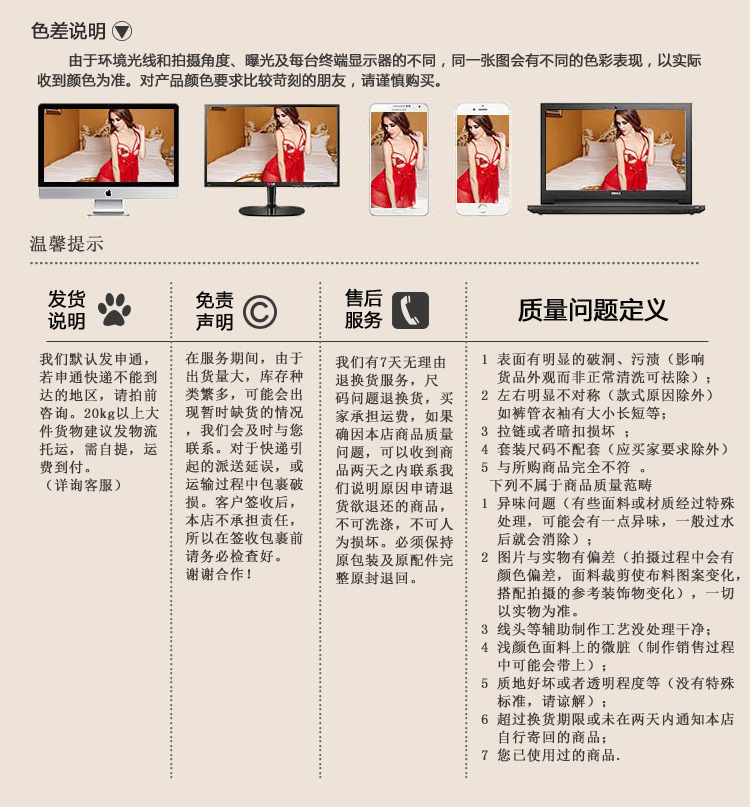 色差说明

由于环境光线和拍摄角度、曝光及每台终端显示器的不同，同一张图会有不同的色彩表现，以实际收到颜色为准。对产品颜色要求比较苛刻的朋友，请谨慎购买。

温馨提示

发货说明

我们默认发申通，若申通快递不能到达的地区，请拍前咨询。20kg以上大件货物建议发物流托运，需自提，运费到付。
（详询客服）

免责声明

在服务期间，由于出货量大，库存种类繁多，可能会出现暂时缺货的情况，我们会及时与您联系。对于快递引起的派送延误，或运输过程中包裹破损。客户签收后，本店不承担责任，所以在签收包裹前请务必检查好。
谢谢合作！

售后服务

我们有7天无理由退换货服务，尺码问题退换货，买家承担运费，如果确因本店商品质量问题，可以收到商品两天之内联系我们说明原因申请退货欲退还的商品，不可洗涤，不可人为损坏。必须保持原包装及原配件完整原封退回。

质量问题定义

1 表面有明显的破洞、污渍（影响货品外观而非正常清洗可祛除）；
2 左右明显不对称（款式原因除外）如裤管衣袖有大小长短等；
3 拉链或者暗扣损坏 ；
4 套装尺码不配套（应买家要求除外）
5 与所购商品完全不符 。
下列不属于商品质量范畴
1 异味问题（有些面料或材质经过特殊处理，可能会有一点异味，一般过水后就会消除）；
2 图片与实物有偏差（拍摄过程中会有颜色偏差，面料裁剪使布料图案变化，搭配拍摄的参考装饰物变化），一切以实物为准。
3 线头等辅助制作工艺没处理干净；
4 浅颜色面料上的微脏（制作销售过程中可能会带上）；
5 质地好坏或者透明程度等（没有特殊标准，请谅解）；
6 超过换货期限或未在两天内通知本店自行寄回的商品；
7 您已使用过的商品.