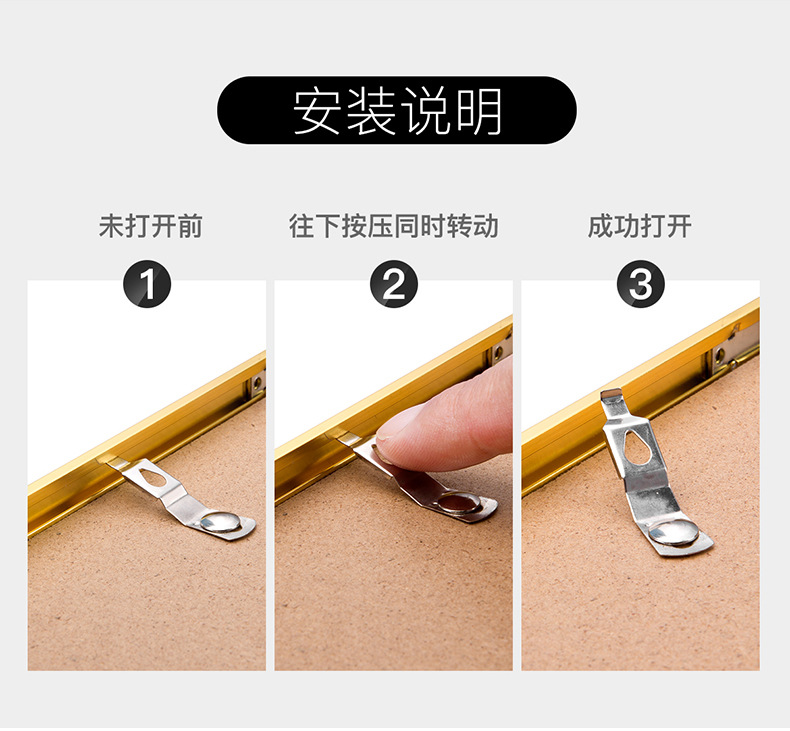 安装说明

未打开前
1

往下按压同时转动
2

成功打开
3