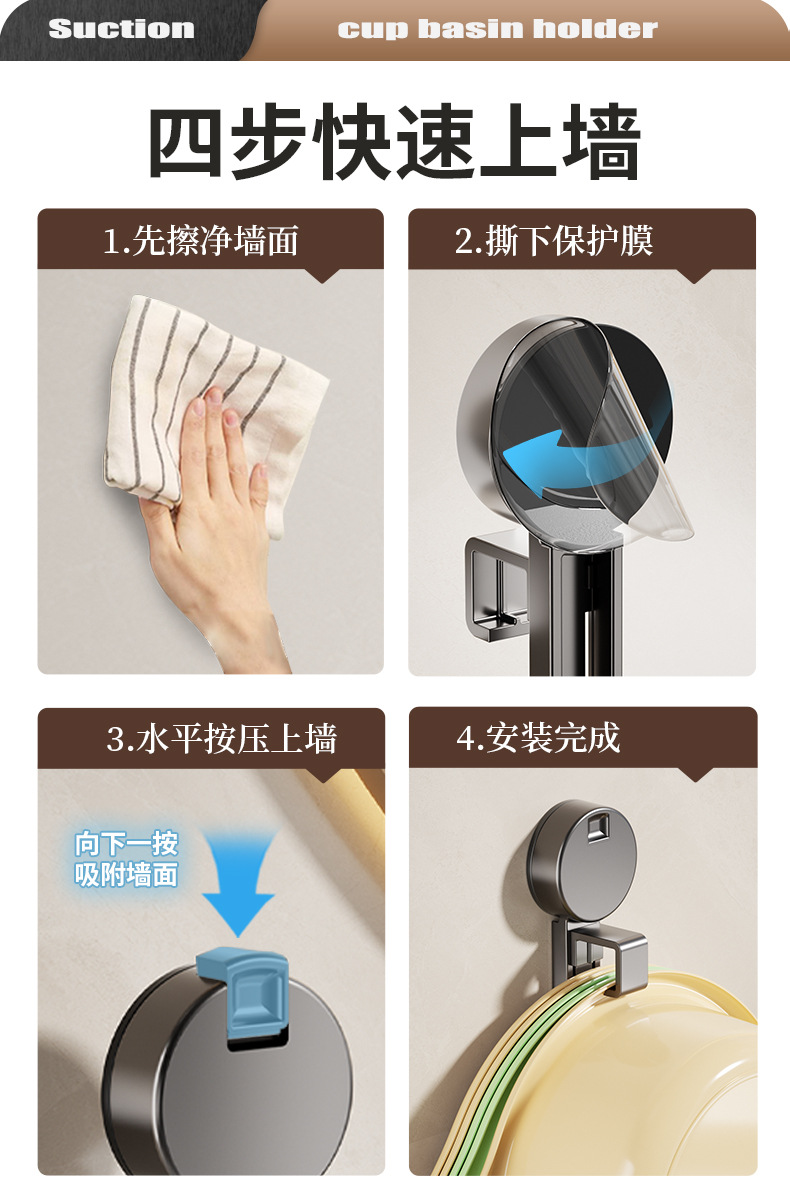 Suction cup basin holder

四步快速上墙

1.先擦净墙面

2.撕下保护膜

3.水平按压上墙

向下一按
吸附墙面

4.安装完成