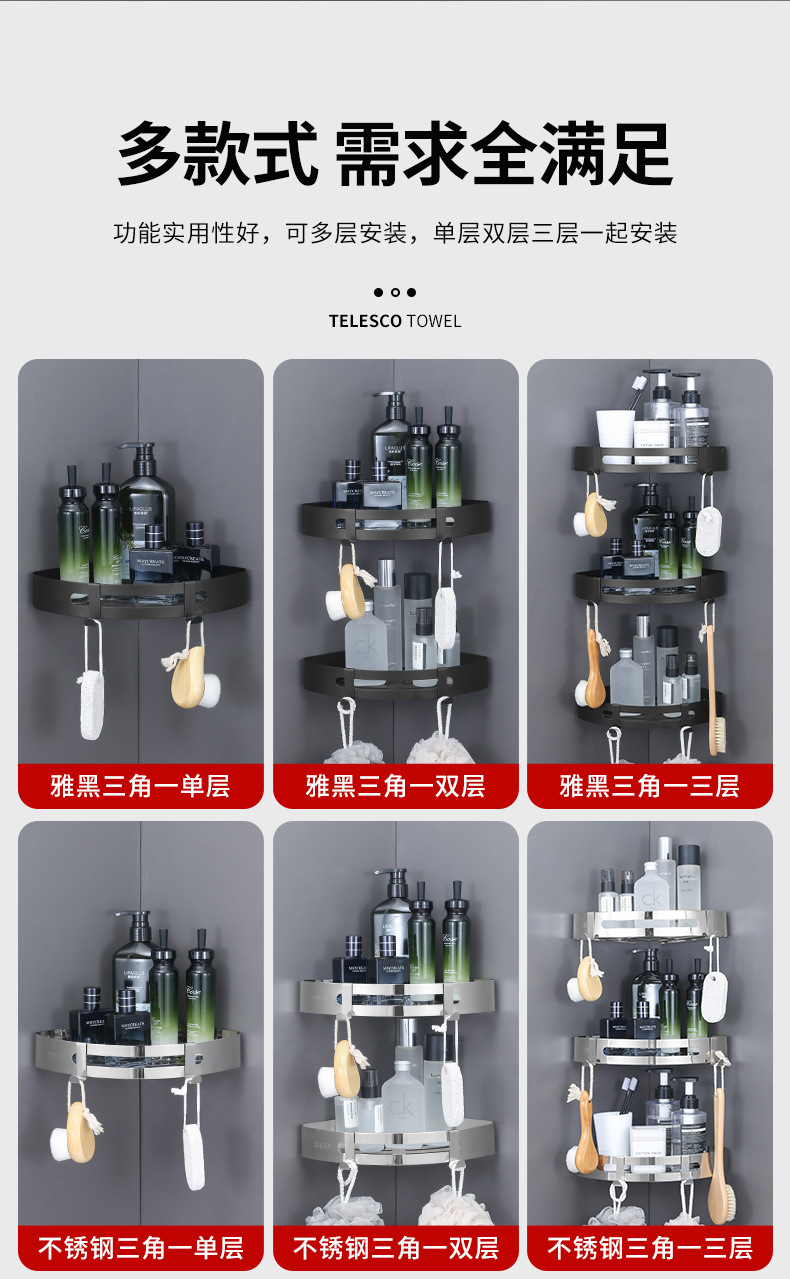 多款式 需求全满足

功能实用性好，可多层安装，单层双层三层一起安装

TELESCO TOWEL

雅黑三角一单层

雅黑三角一双层

雅黑三角一三层

不锈钢三角一单层

不锈钢三角一双层

不锈钢三角一三层