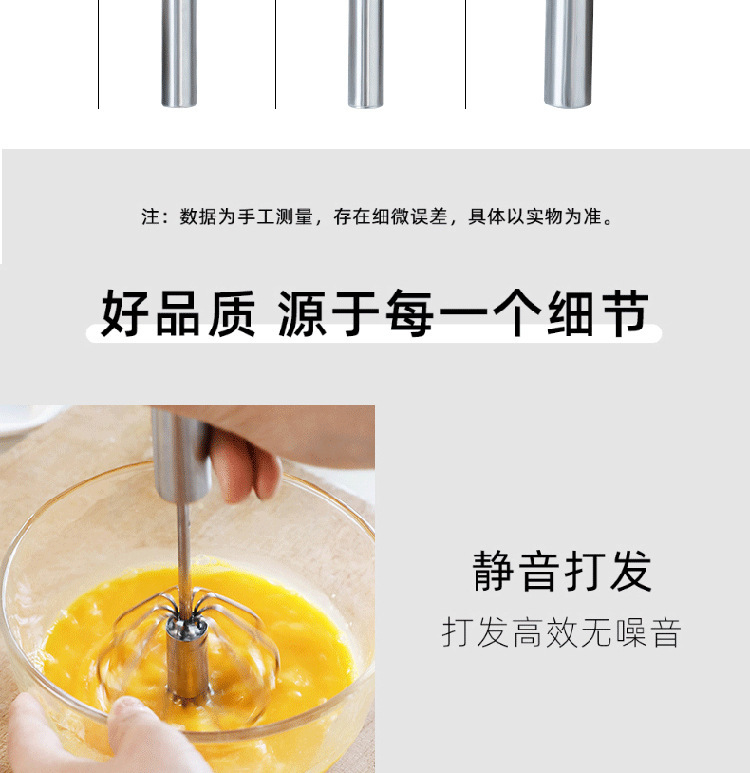 注：数据为手工测量，存在细微误差，具体以实物为准。

好品质 源于每一个细节

静音打发

打发高效无噪音