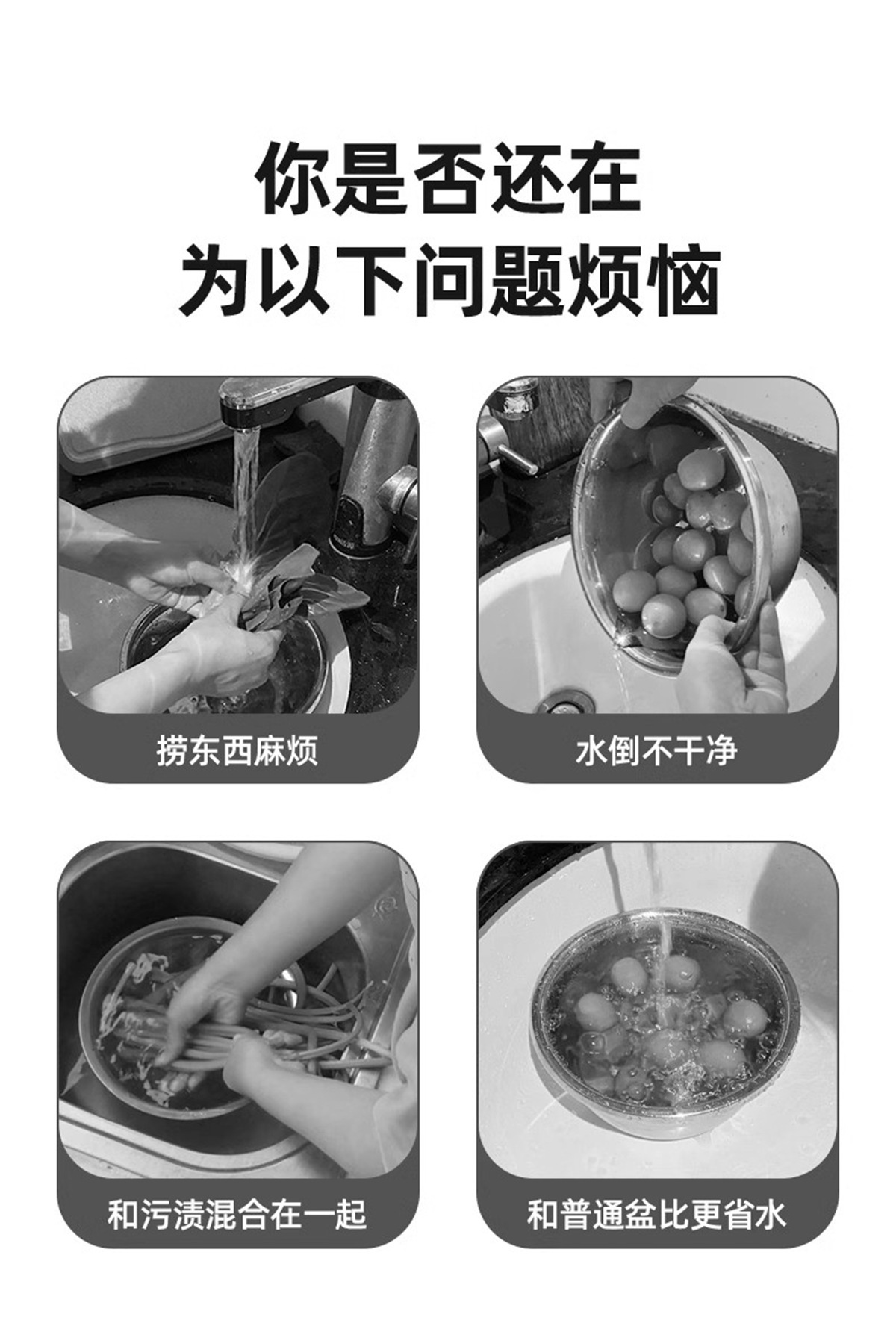 你是否还在
为以下问题烦恼

捞东西麻烦

水倒不干净

和污渍混合在一起

和普通盆比更省水