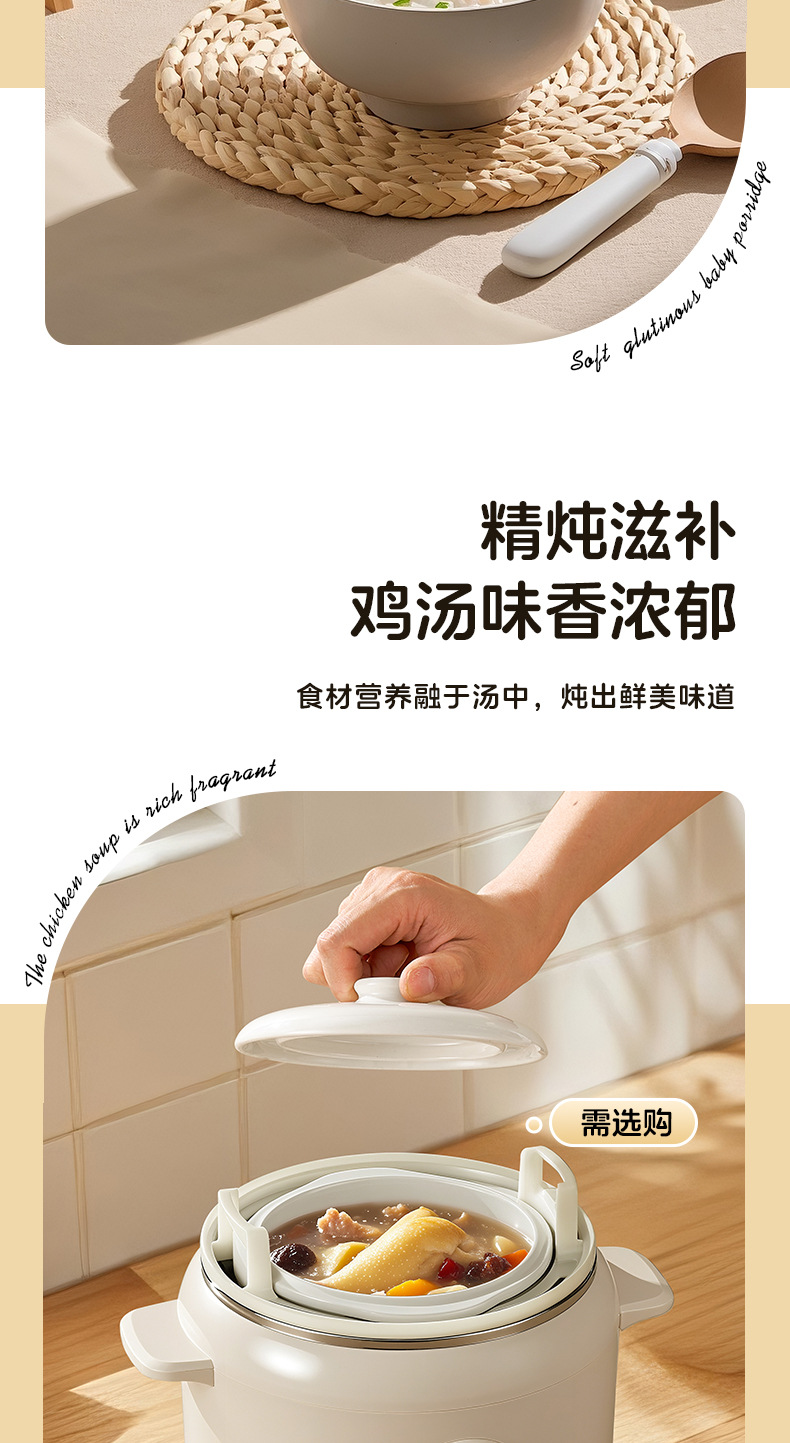 Soft glutinous baby porridge

精炖滋补
鸡汤味香浓郁

食材营养融于汤中，炖出鲜美味道

The chicken soup is rich fragrant

需选购