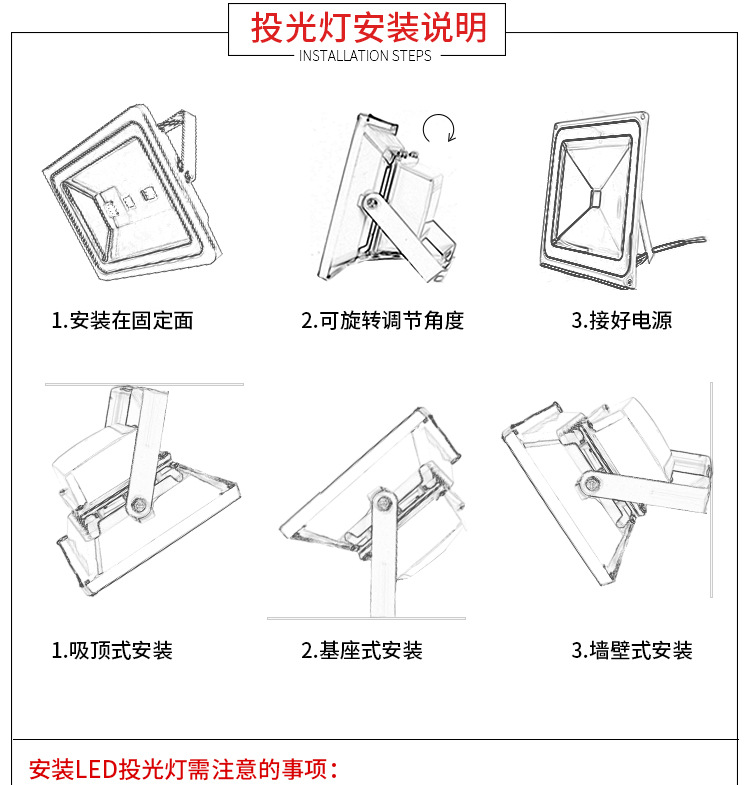 投光灯安装说明
INSTALLATION STEPS

1.安装在固定面

2.可旋转调节角度

3.接好电源

1.吸顶式安装

2.基座式安装

3.墙壁式安装

安装LED投光灯需注意的事项：