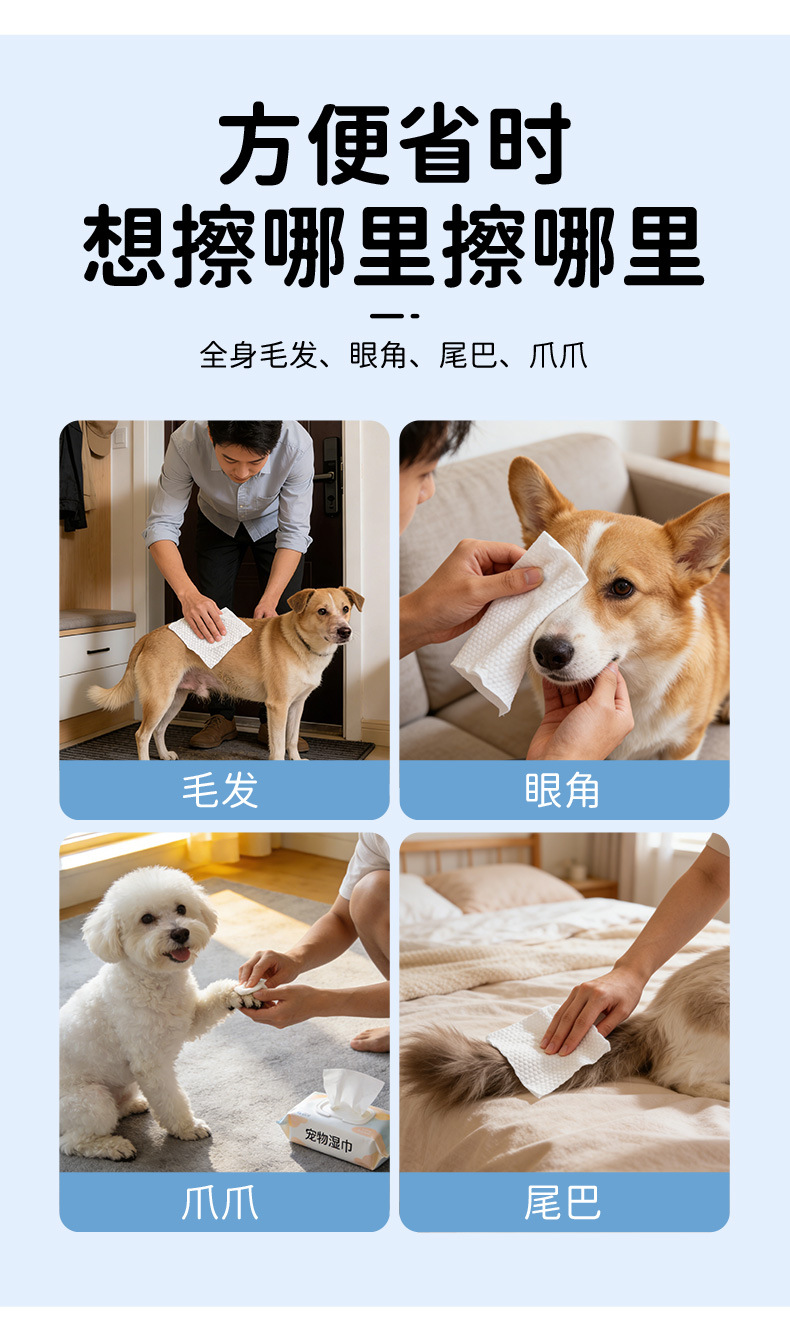 方便省时
想擦哪里擦哪里

全身毛发、眼角、尾巴、爪爪

毛发

眼角

宠物湿巾

爪爪

尾巴