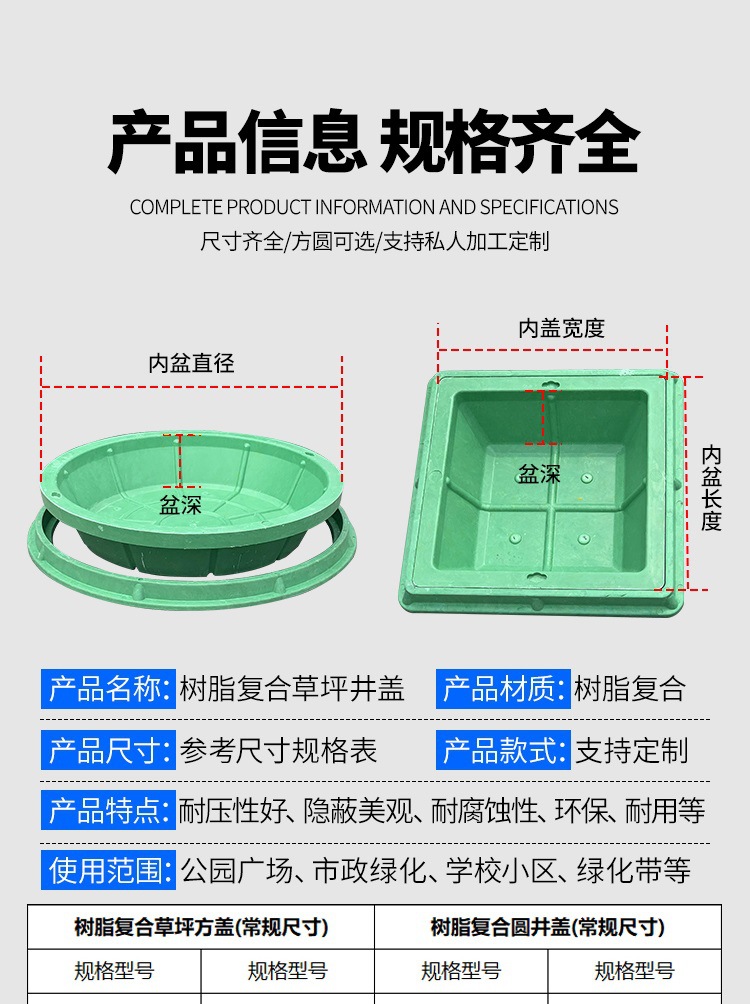 产品信息 规格齐全

COMPLETE PRODUCT INFORMATION AND SPECIFICATIONS

尺寸齐全/方圆可选/支持私人加工定制

内盆直径

盆深

内盖宽度

盆深

内盆长度

产品名称: 树脂复合草坪井盖　产品材质: 树脂复合

产品尺寸: 参考尺寸规格表　产品款式: 支持定制

产品特点: 耐压性好、隐蔽美观、耐腐蚀性、环保、耐用等

使用范围: 公园广场、市政绿化、学校小区、绿化带等

| 树脂复合草坪方盖(常规尺寸) | | 树脂复合圆井盖(常规尺寸) | |
|---|---|---|---|
| 规格型号 | 规格型号 | 规格型号 | 规格型号 |