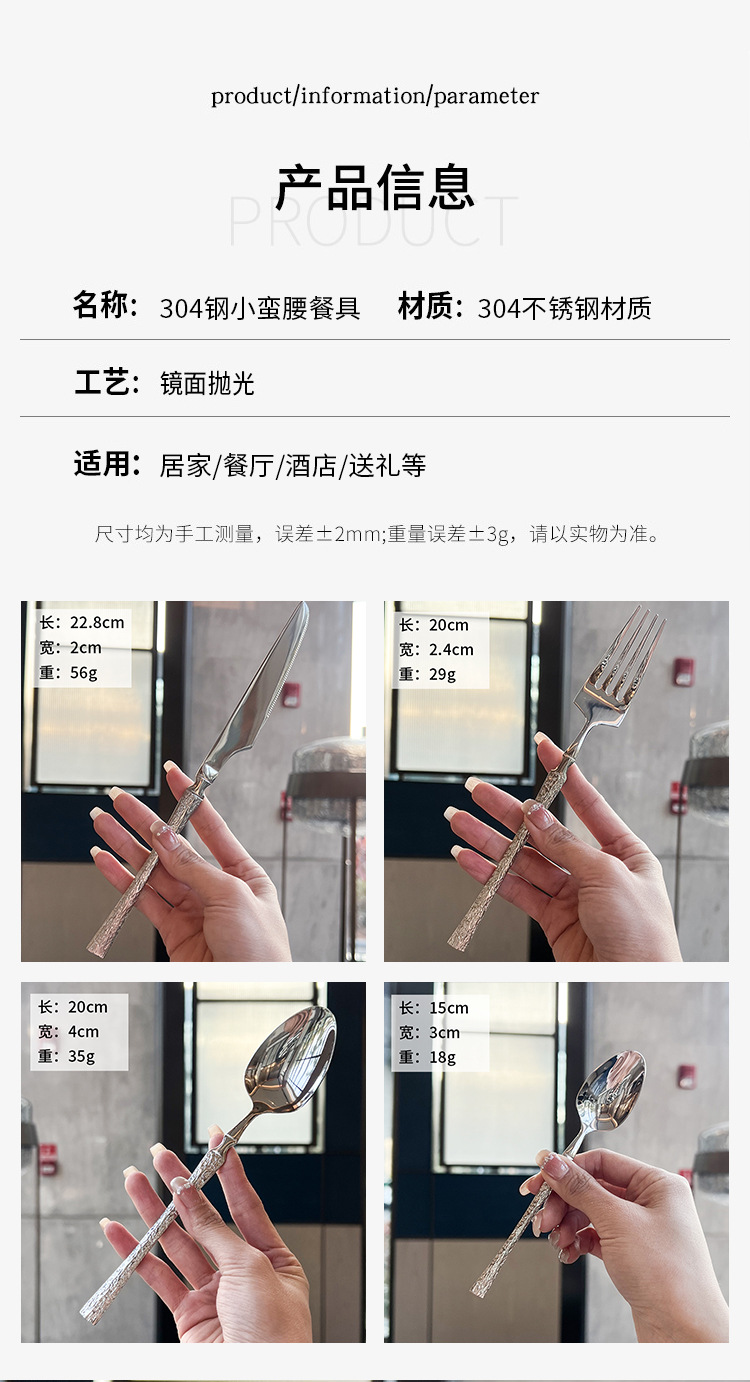 product/information/parameter

产品信息
PRODUCT

名称：304钢小蛮腰餐具 材质：304不锈钢材质

工艺：镜面抛光

适用：居家/餐厅/酒店/送礼等

尺寸均为手工测量，误差±2mm;重量误差±3g，请以实物为准。

长：22.8cm
宽：2cm
重：56g

长：20cm
宽：2.4cm
重：29g

长：20cm
宽：4cm
重：35g

长：15cm
宽：3cm
重：18g