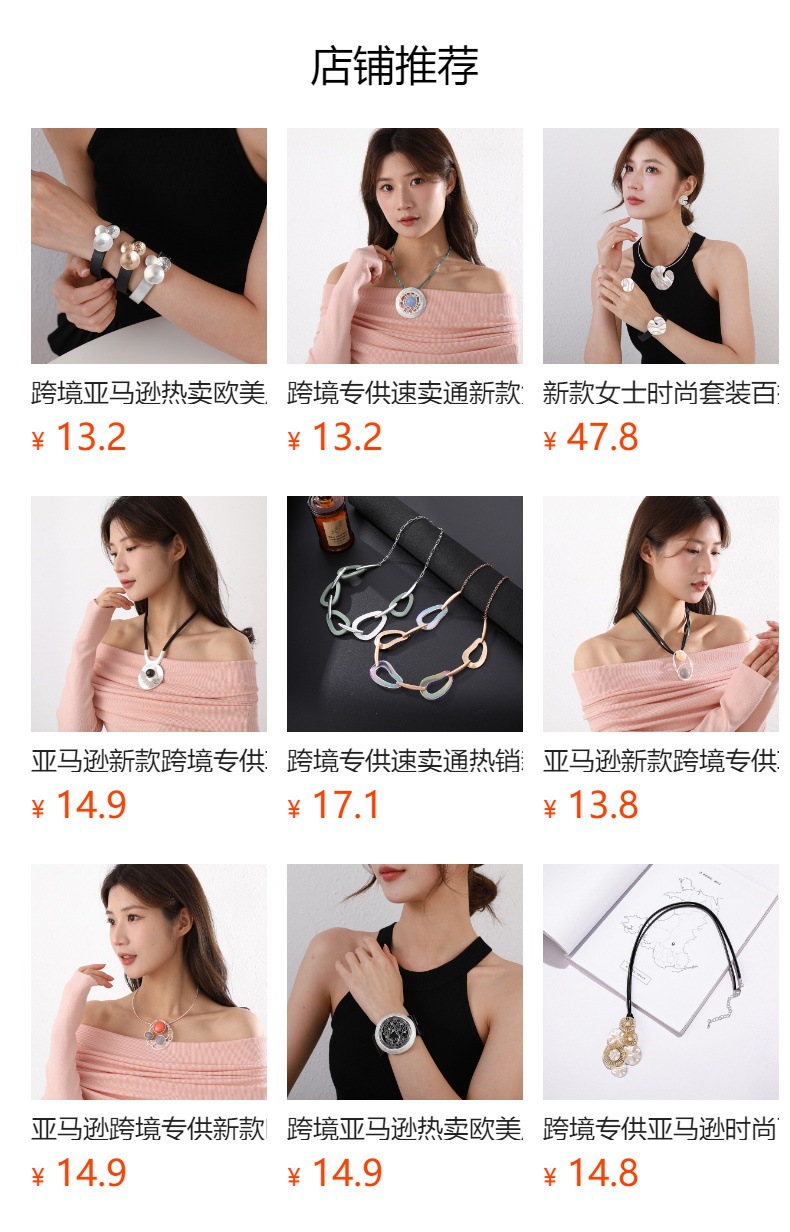 店铺推荐

跨境亚马逊热卖欧美
¥ 13.2

跨境专供速卖通新款
¥ 13.2

新款女士时尚套装百
¥ 47.8

亚马逊新款跨境专供
¥ 14.9

跨境专供速卖通热销
¥ 17.1

亚马逊新款跨境专供
¥ 13.8

亚马逊跨境专供新款
¥ 14.9

跨境亚马逊热卖欧美
¥ 14.9

跨境专供亚马逊时尚
¥ 14.8