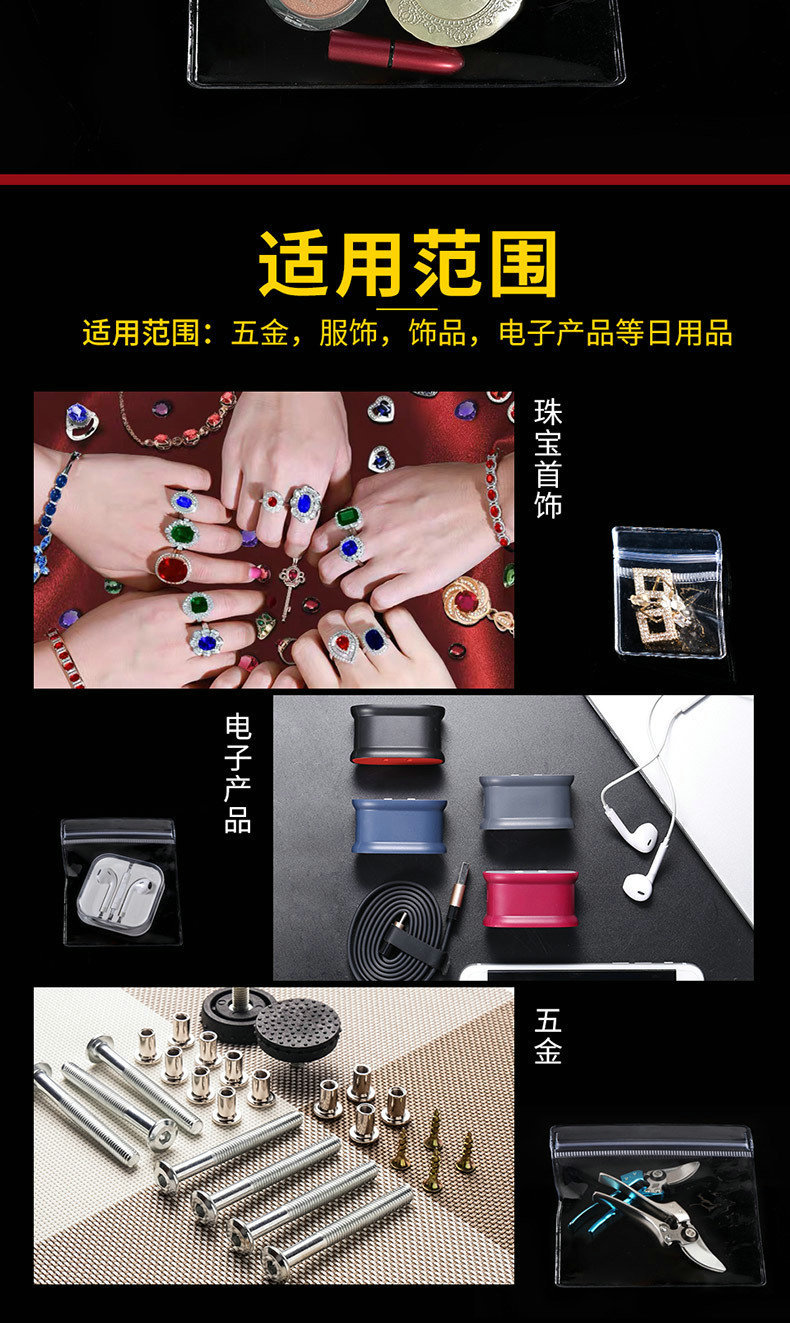 适用范围

适用范围：五金，服饰，饰品，电子产品等日用品

珠宝首饰

电子产品

五金