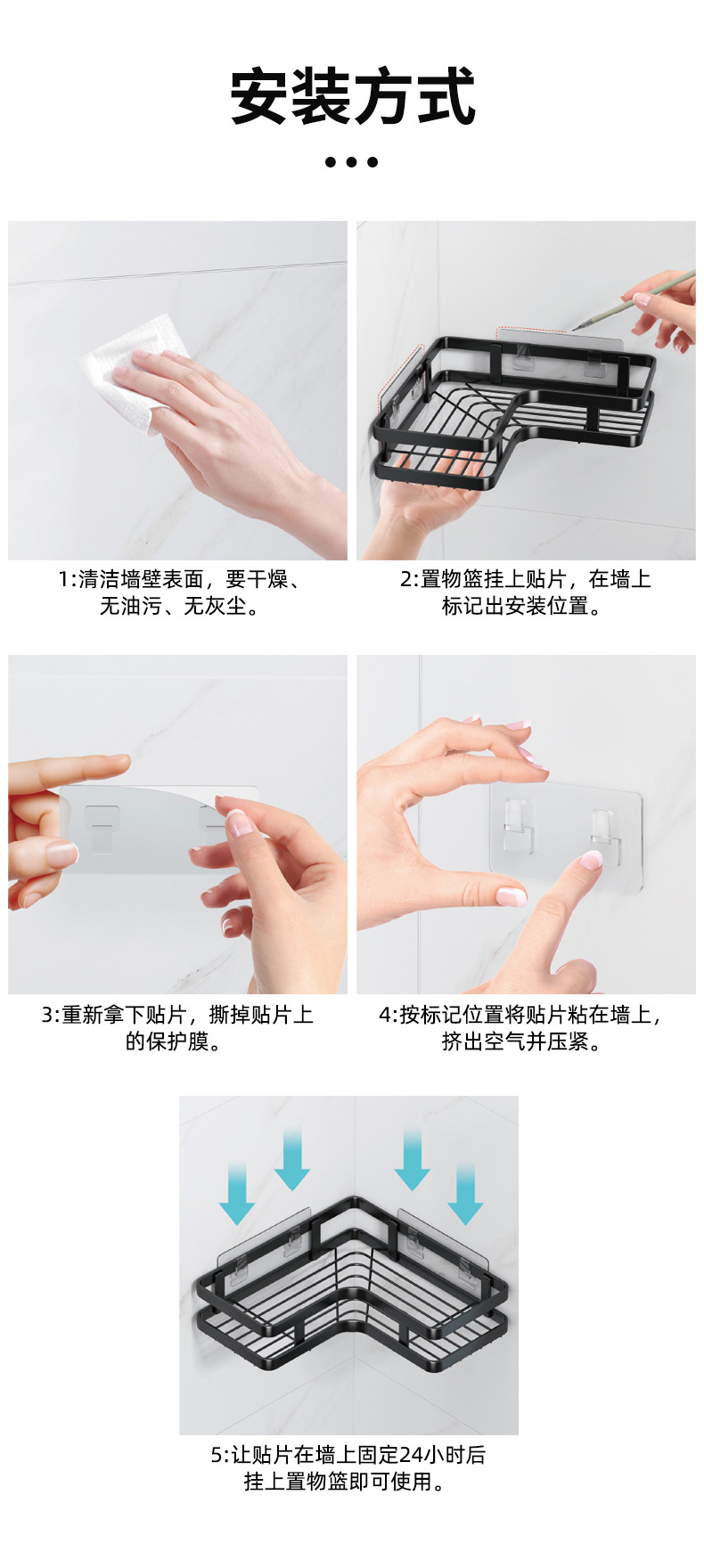 安装方式

1:清洁墙壁表面，要干燥、无油污、无灰尘。

2:置物篮挂上贴片，在墙上标记出安装位置。

3:重新拿下贴片，撕掉贴片上的保护膜。

4:按标记位置将贴片粘在墙上，挤出空气并压紧。

5:让贴片在墙上固定24小时后挂上置物篮即可使用。