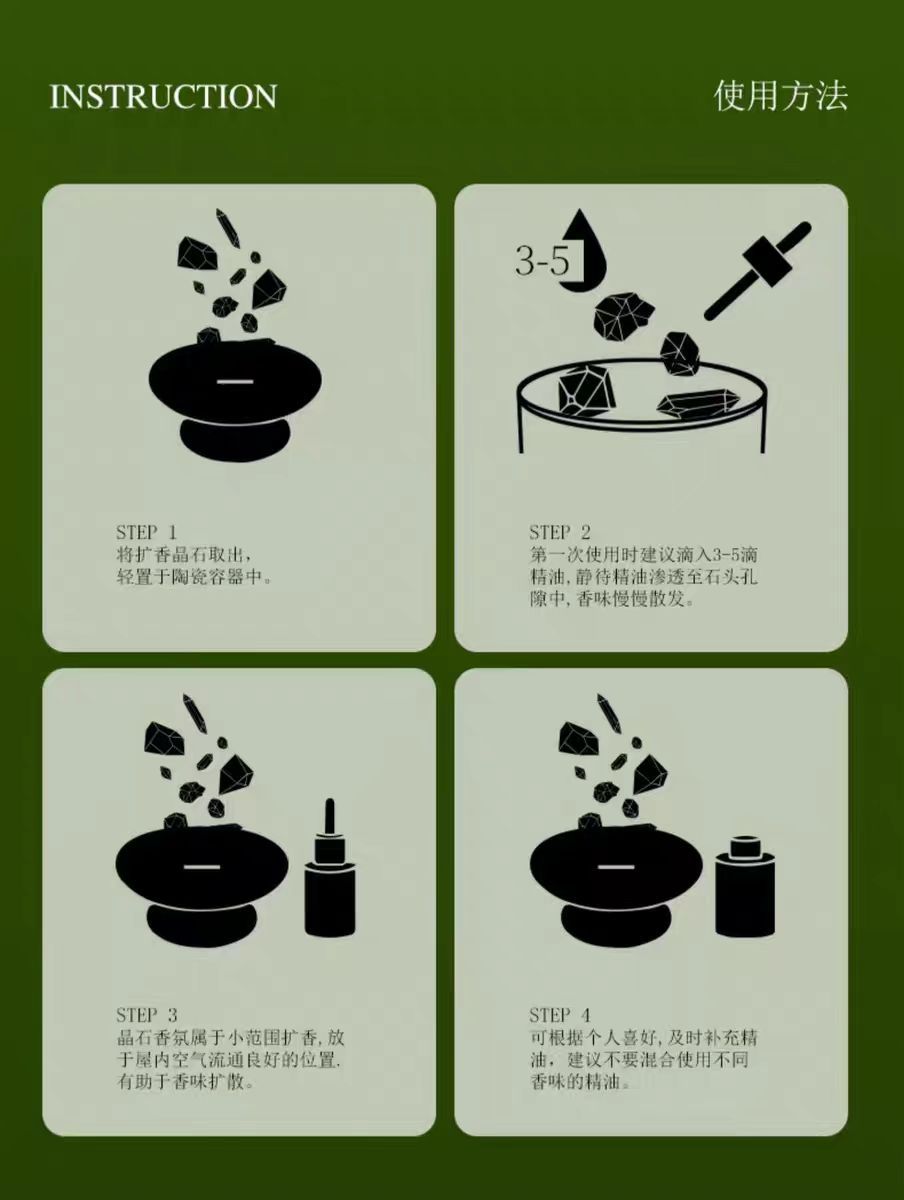 INSTRUCTION

使用方法

STEP 1
将扩香晶石取出，轻置于陶瓷容器中。

3-5

STEP 2
第一次使用时建议滴入3-5滴精油，静待精油渗透至石头孔隙中，香味慢慢散发。

STEP 3
晶石香氛属于小范围扩香，放于屋内空气流通良好的位置，有助于香味扩散。

STEP 4
可根据个人喜好，及时补充精油，建议不要混合使用不同香味的精油。