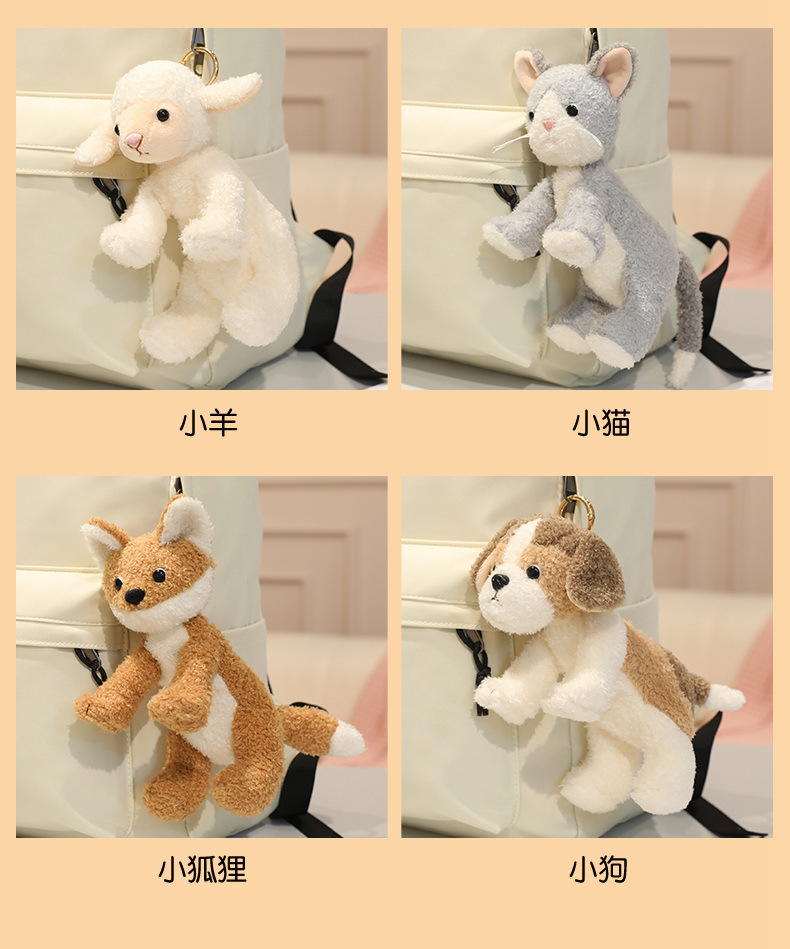 小羊

小猫

小狐狸

小狗