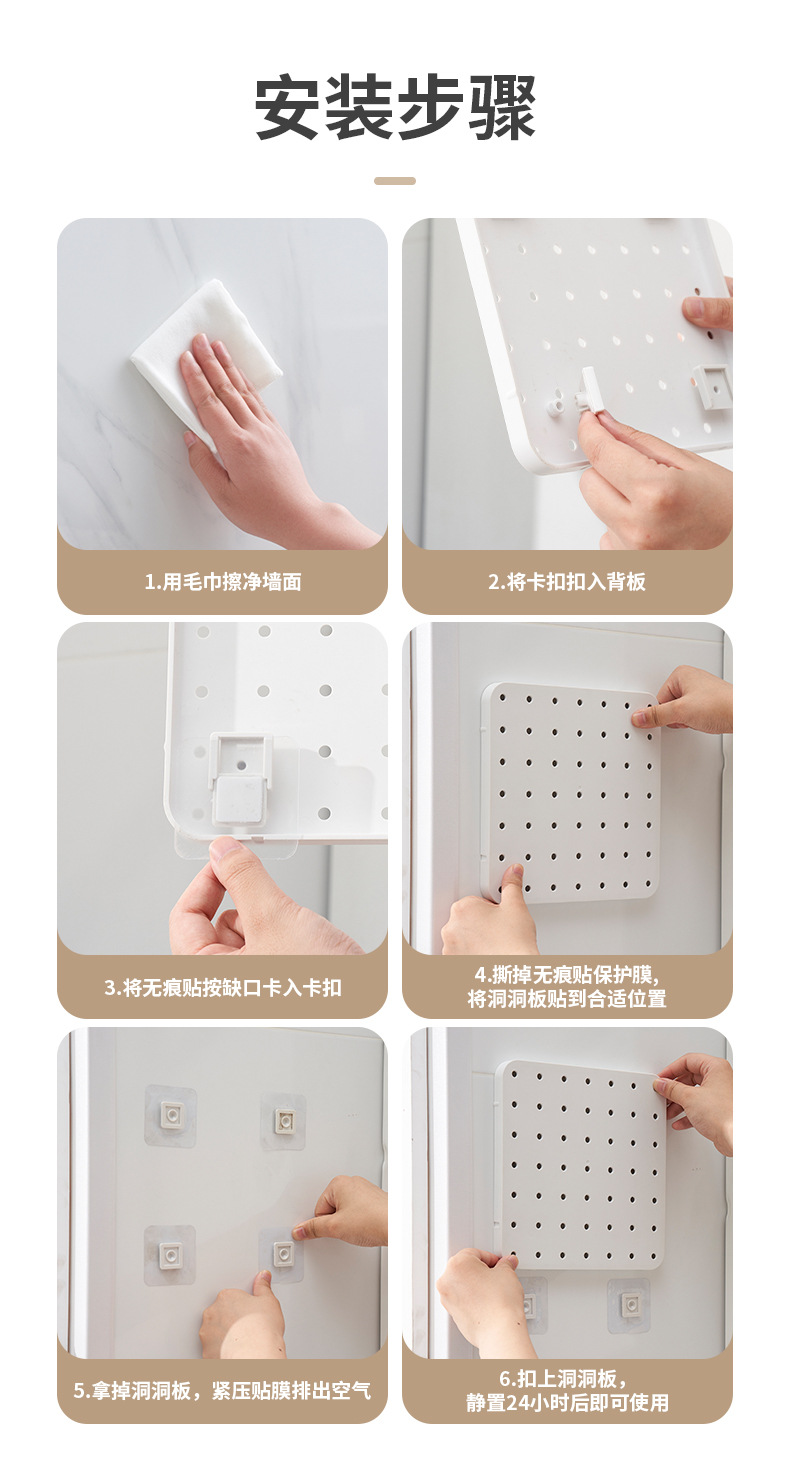 安装步骤

1.用毛巾擦净墙面

2.将卡扣扣入背板

3.将无痕贴按缺口卡入卡扣

4.撕掉无痕贴保护膜，将洞洞板贴到合适位置

5.拿掉洞洞板，紧压贴膜排出空气

6.扣上洞洞板，静置24小时后即可使用