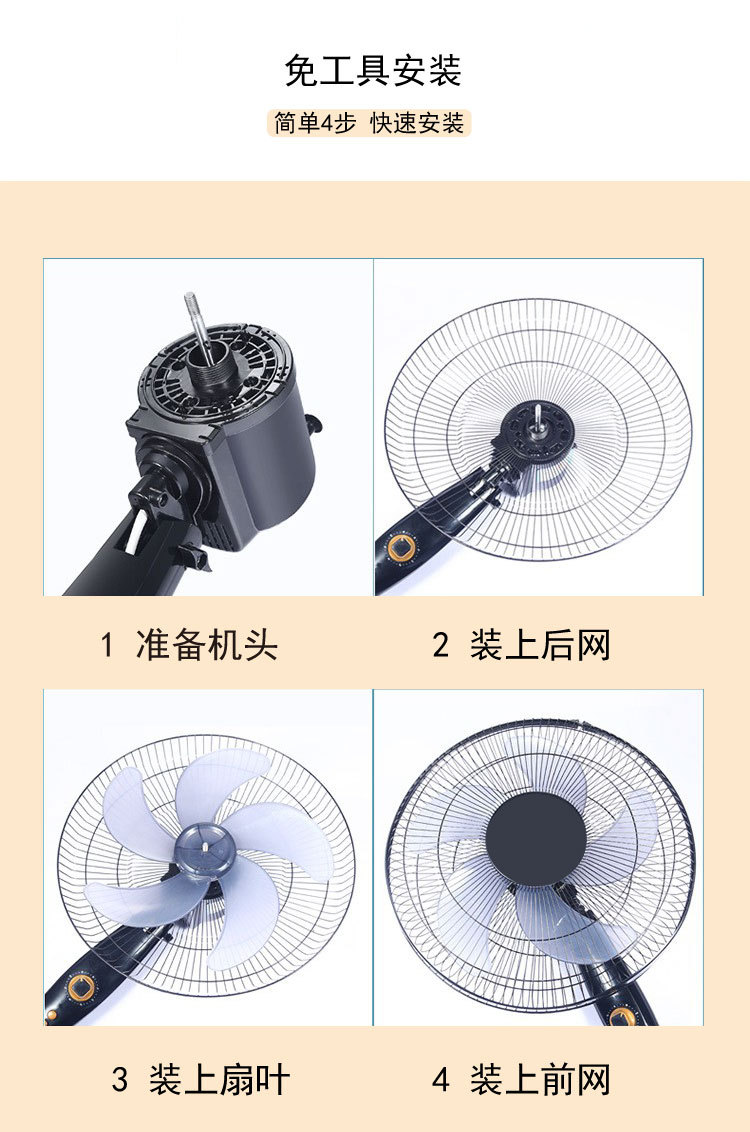 免工具安装

简单4步 快速安装

1 准备机头

2 装上后网

3 装上扇叶

4 装上前网