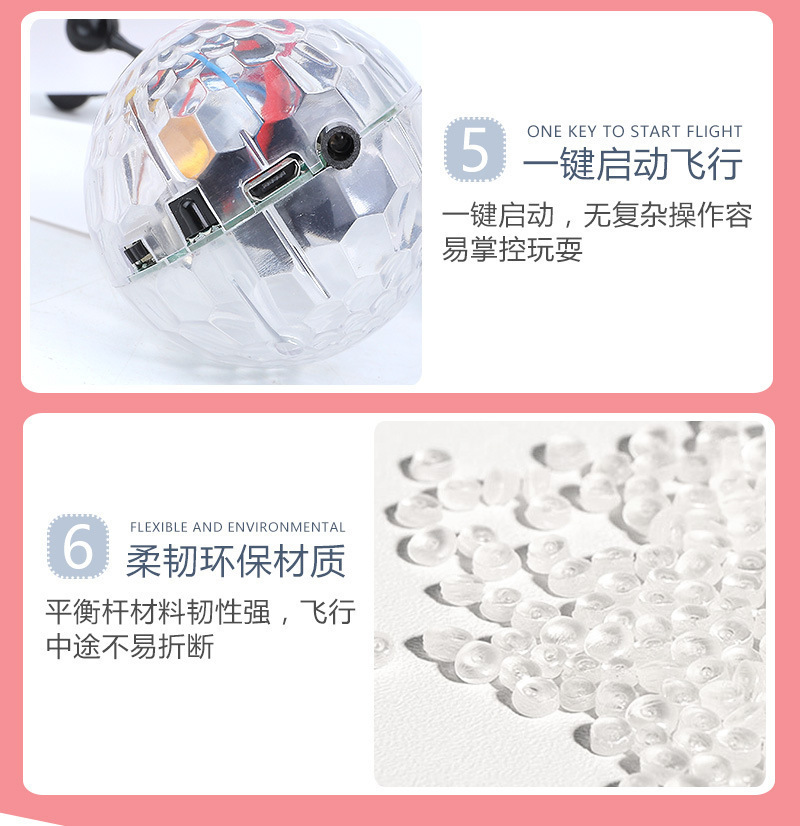 5 ONE KEY TO START FLIGHT
一键启动飞行

一键启动，无复杂操作容易掌控玩耍

6 FLEXIBLE AND ENVIRONMENTAL
柔韧环保材质

平衡杆材料韧性强，飞行中途不易折断