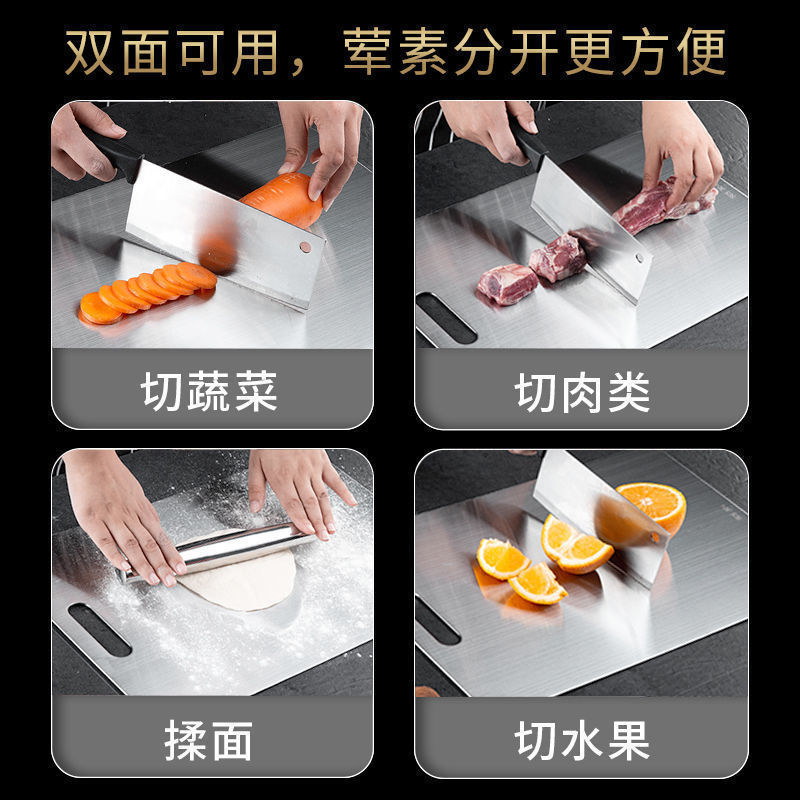 双面可用，荤素分开更方便

切蔬菜

切肉类

揉面

切水果