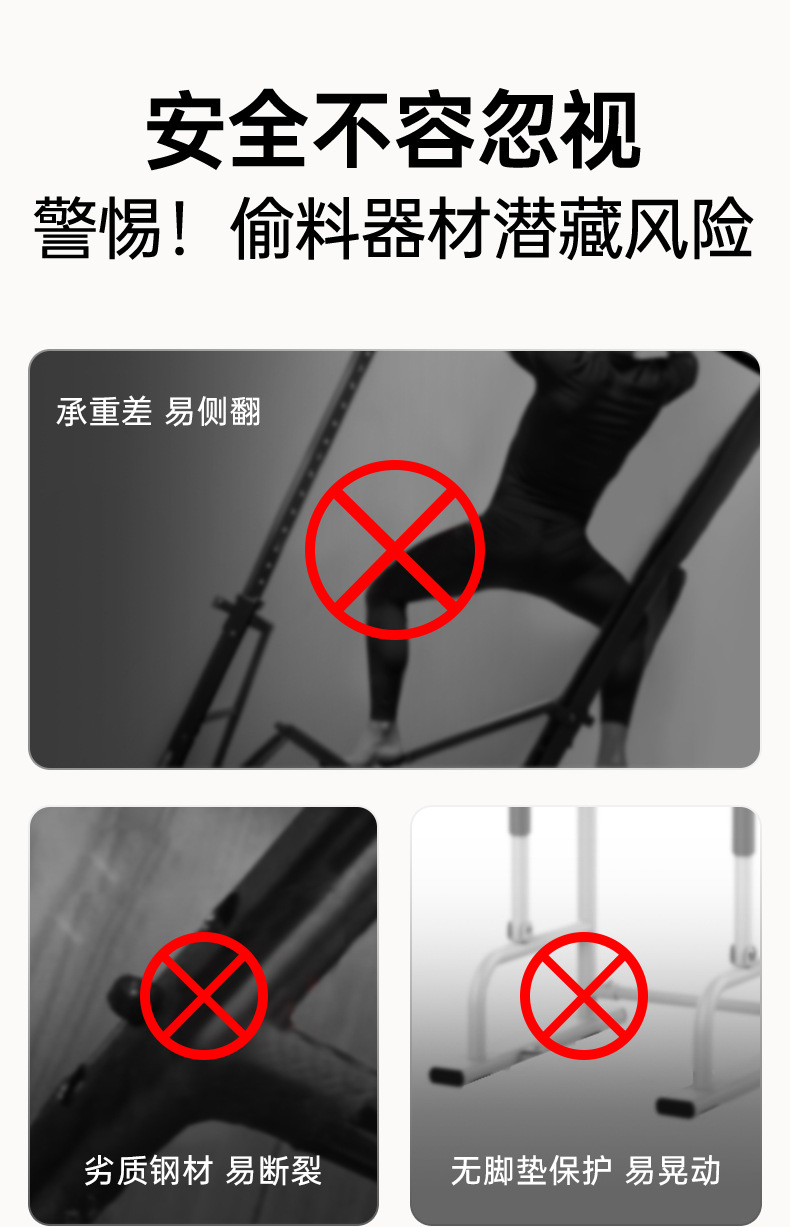 安全不容忽视
警惕！偷料器材潜藏风险

承重差 易侧翻

劣质钢材 易断裂

无脚垫保护 易晃动