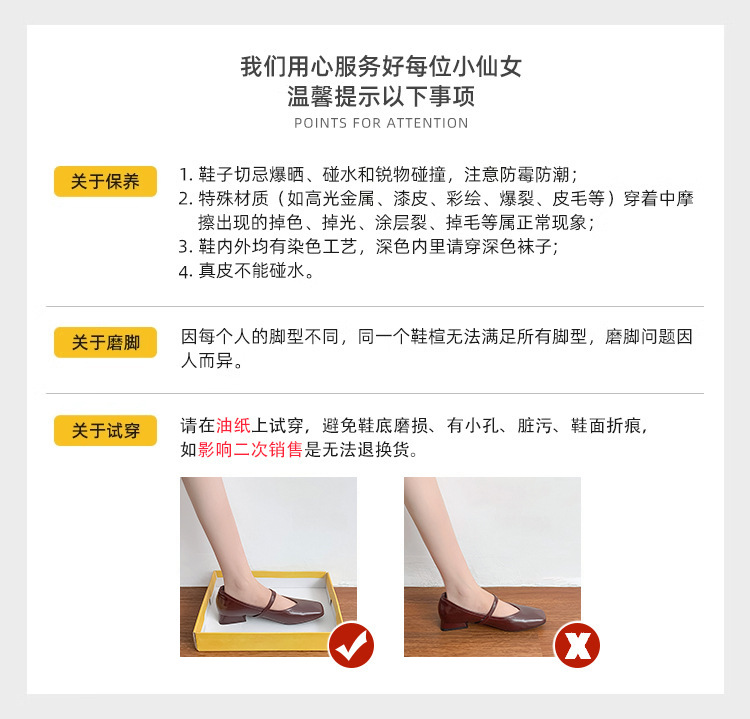 我们用心服务好每位小仙女
温馨提示以下事项
POINTS FOR ATTENTION

关于保养

1. 鞋子切忌爆晒、碰水和锐物碰撞，注意防霉防潮；
2. 特殊材质（如高光金属、漆皮、彩绘、爆裂、皮毛等）穿着中摩擦出现的掉色、掉光、涂层裂、掉毛等属正常现象；
3. 鞋内外均有染色工艺，深色内里请穿深色袜子；
4. 真皮不能碰水。

关于磨脚

因每个人的脚型不同，同一个鞋楦无法满足所有脚型，磨脚问题因人而异。

关于试穿

请在油纸上试穿，避免鞋底磨损、有小孔、脏污、鞋面折痕，如影响二次销售是无法退换货。