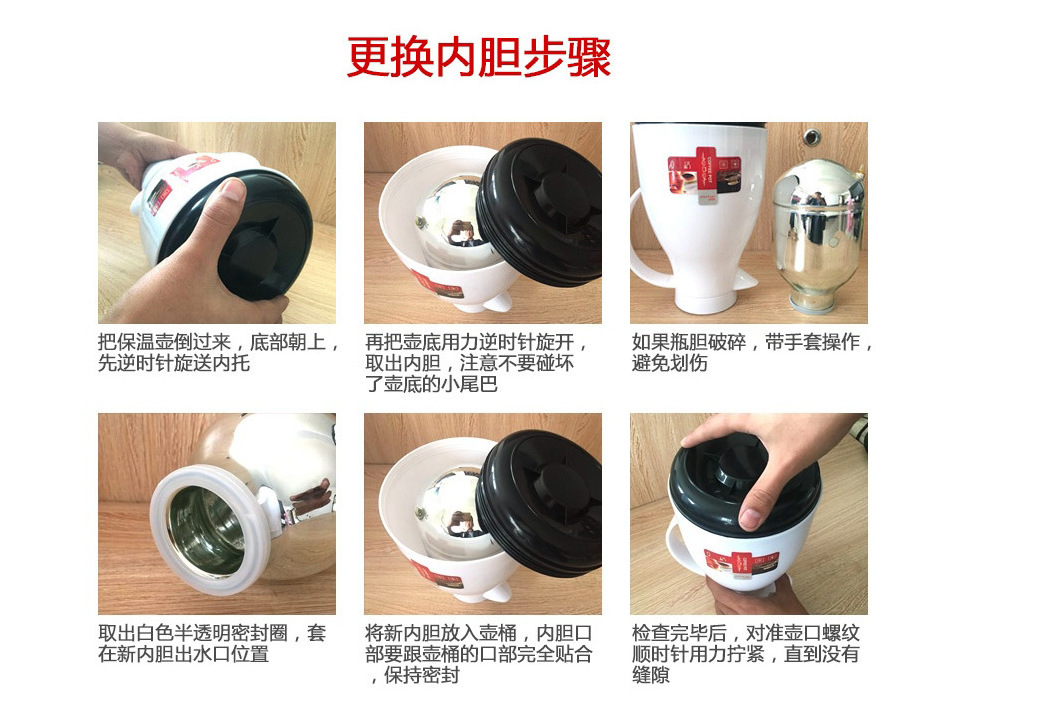 更换内胆步骤

把保温壶倒过来，底部朝上，先逆时针旋送内托

再把壶底用力逆时针旋开，取出内胆，注意不要碰坏了壶底的小尾巴

如果瓶胆破碎，带手套操作，避免划伤

取出白色半透明密封圈，套在新内胆出水口位置

将新内胆放入壶桶，内胆口部要跟壶桶的口部完全贴合，保持密封

检查完毕后，对准壶口螺纹顺时针用力拧紧，直到没有缝隙