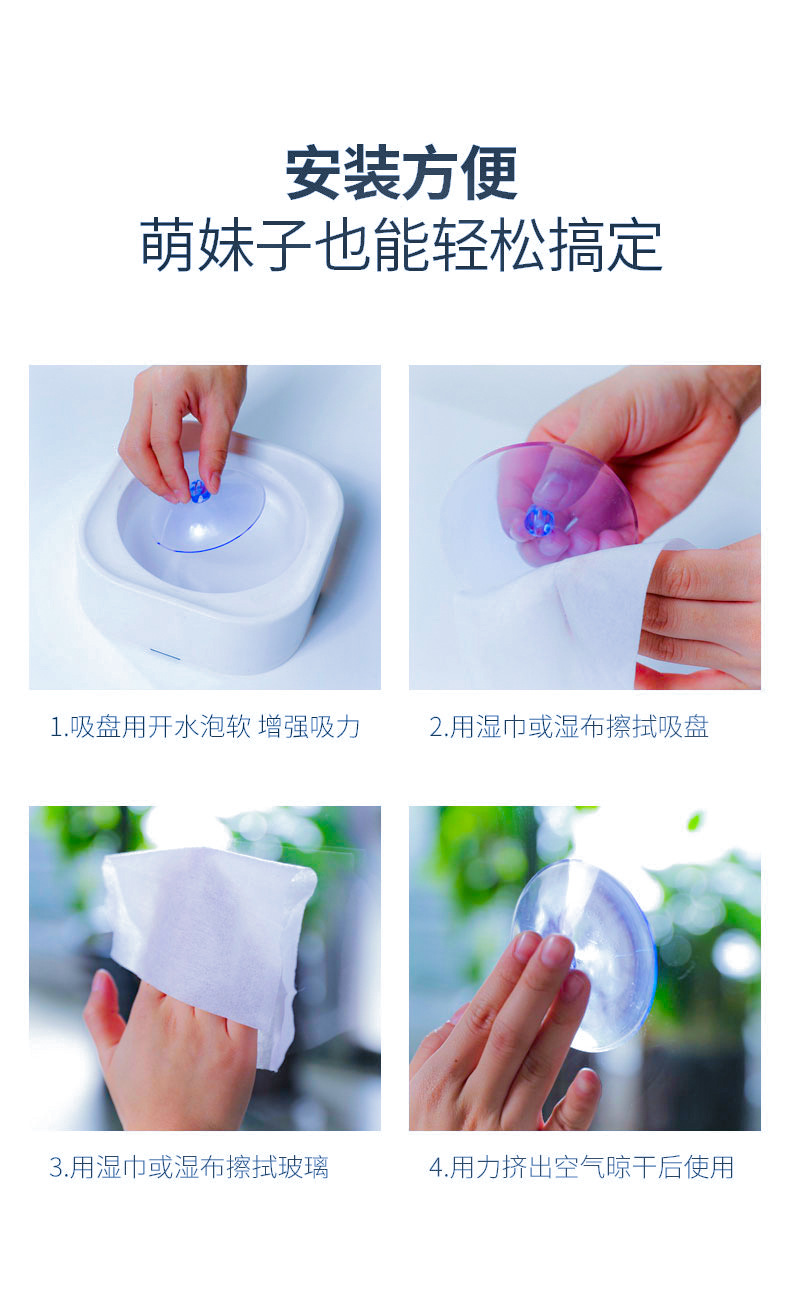 安装方便
萌妹子也能轻松搞定

1.吸盘用开水泡软 增强吸力

2.用湿巾或湿布擦拭吸盘

3.用湿巾或湿布擦拭玻璃

4.用力挤出空气晾干后使用