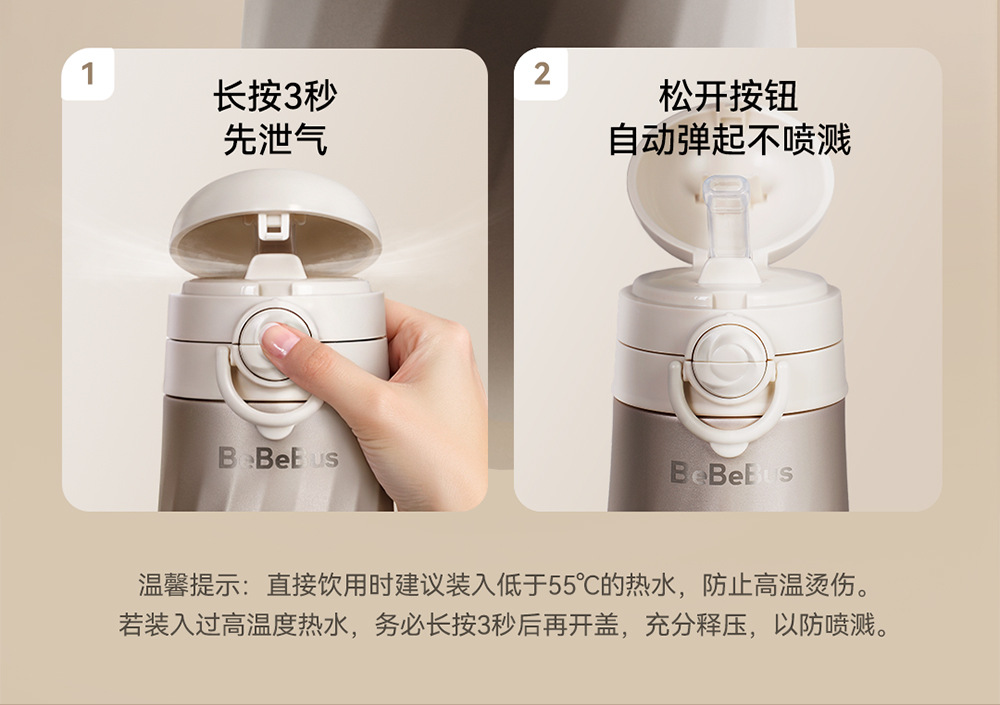 1

长按3秒
先泄气

BeBeBus

2

松开按钮
自动弹起不喷溅

BeBeBus

温馨提示：直接饮用时建议装入低于55℃的热水，防止高温烫伤。
若装入过高温度热水，务必长按3秒后再开盖，充分释压，以防喷溅。