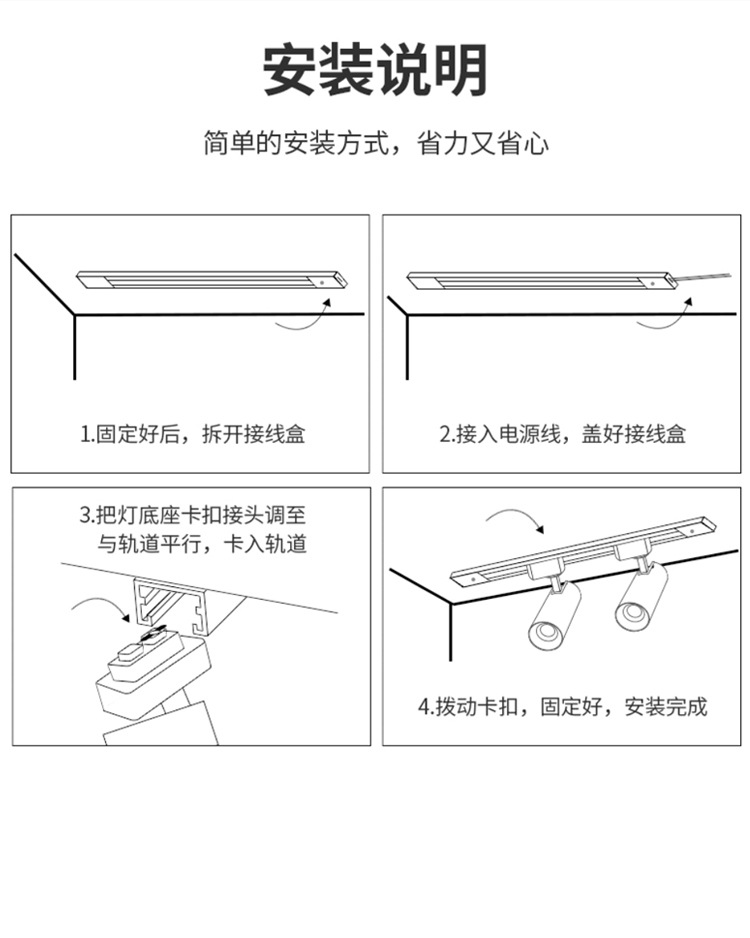 安装说明

简单的安装方式，省力又省心

1.固定好后，拆开接线盒

2.接入电源线，盖好接线盒

3.把灯底座卡扣接头调至与轨道平行，卡入轨道

4.拨动卡扣，固定好，安装完成