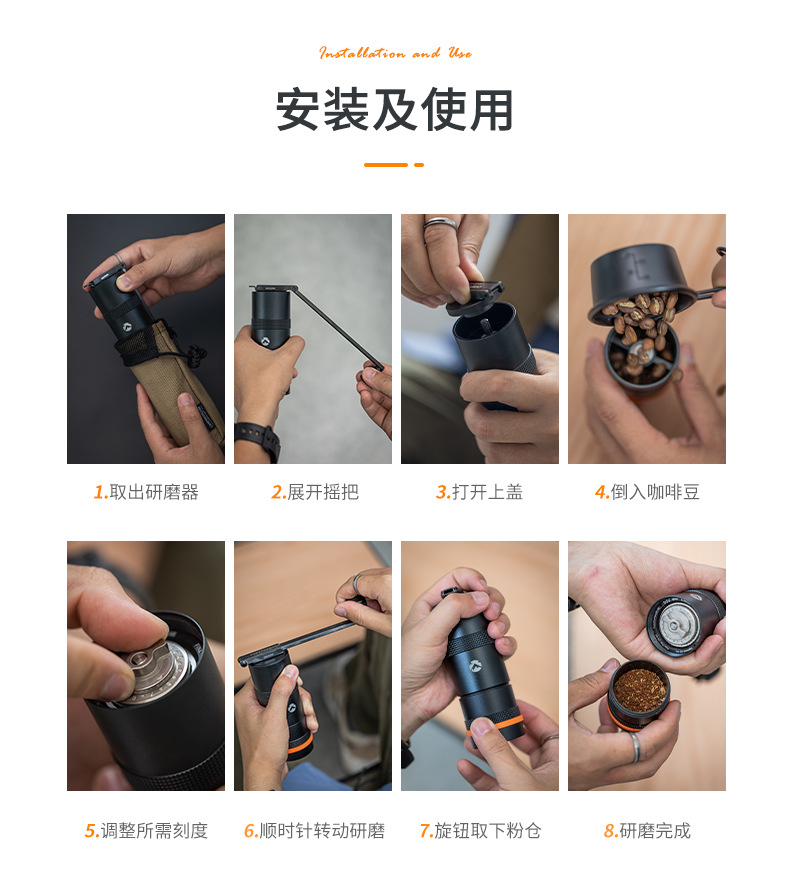 Installation and Use

安装及使用

1.取出研磨器

2.展开摇把

3.打开上盖

4.倒入咖啡豆

5.调整所需刻度

6.顺时针转动研磨

7.旋钮取下粉仓

8.研磨完成