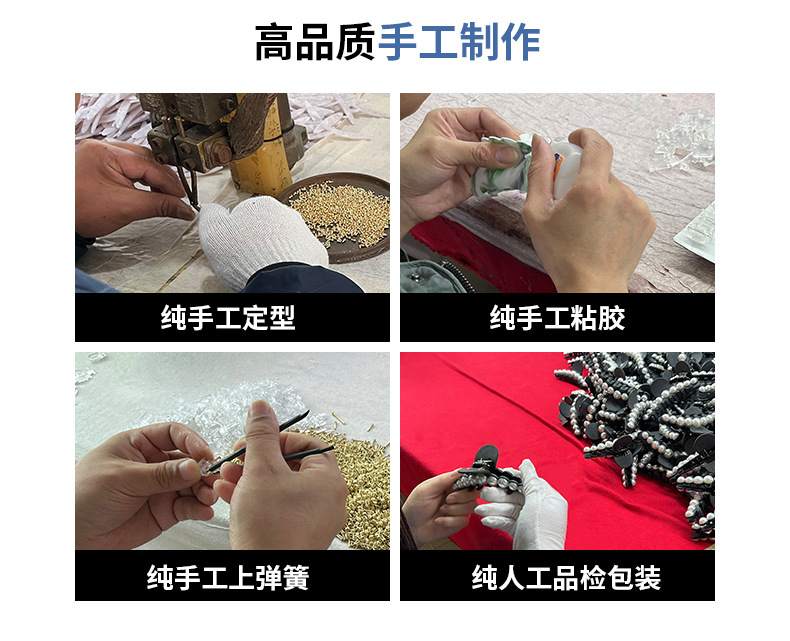 高品质手工制作

纯手工定型

纯手工粘胶

纯手工上弹簧

纯人工品检包装