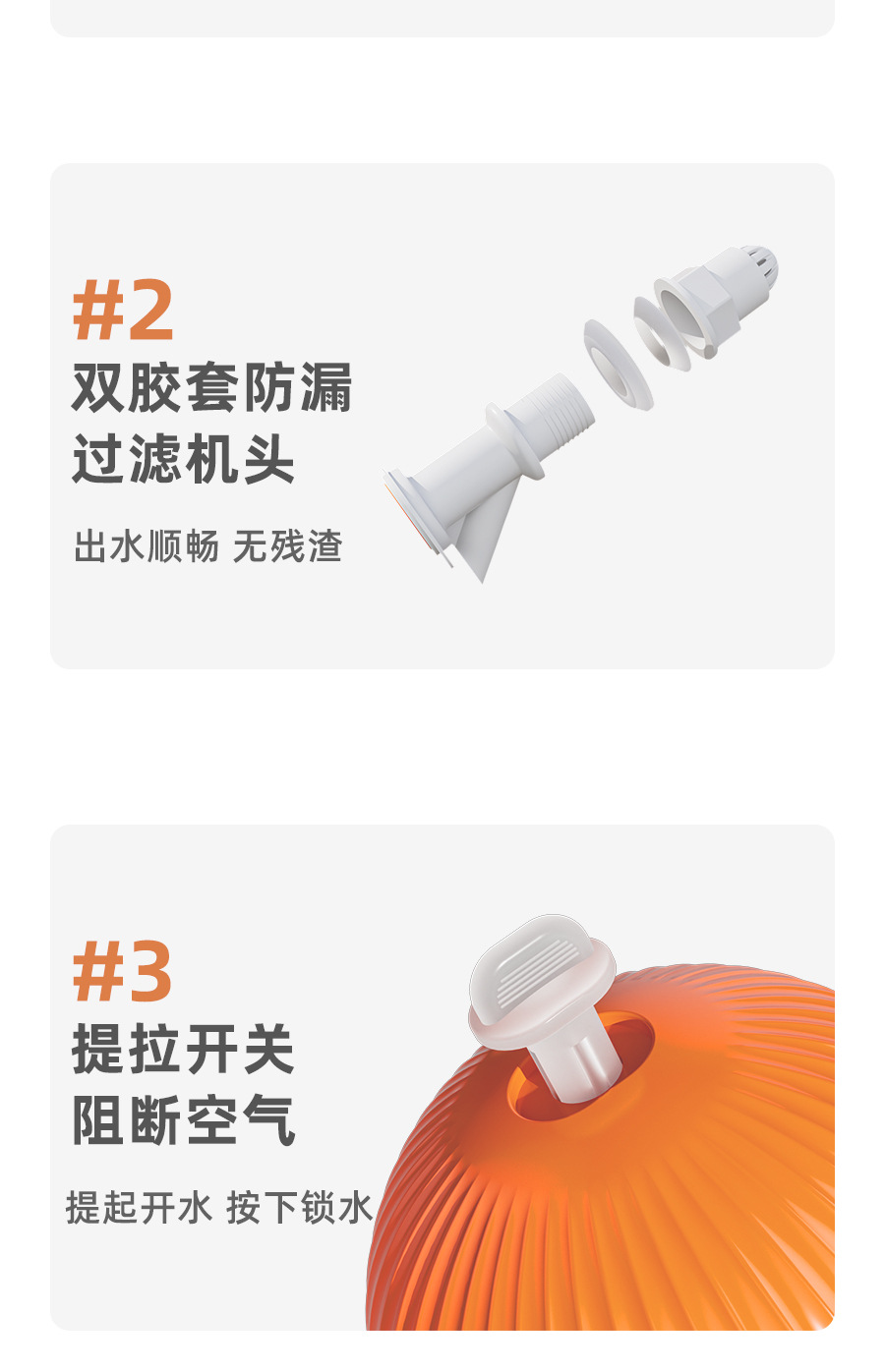 #2
双胶套防漏
过滤机头

出水顺畅 无残渣

#3
提拉开关
阻断空气

提起开水 按下锁水